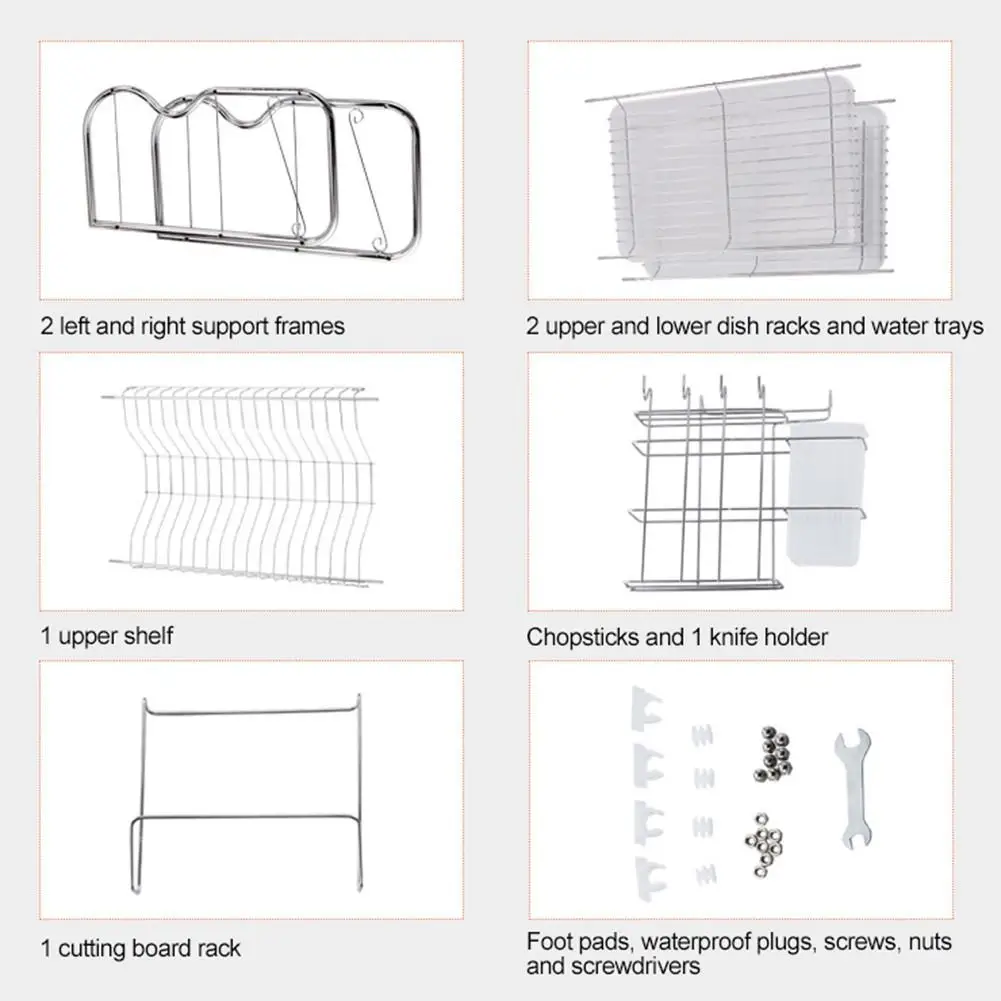 2 left and right support frames

2 upper and lower dish racks and water trays

1 upper shelf

Chopsticks and 1 knife holder

1 cutting board rack

Foot pads, waterproof plugs, screws, nuts and screwdrivers