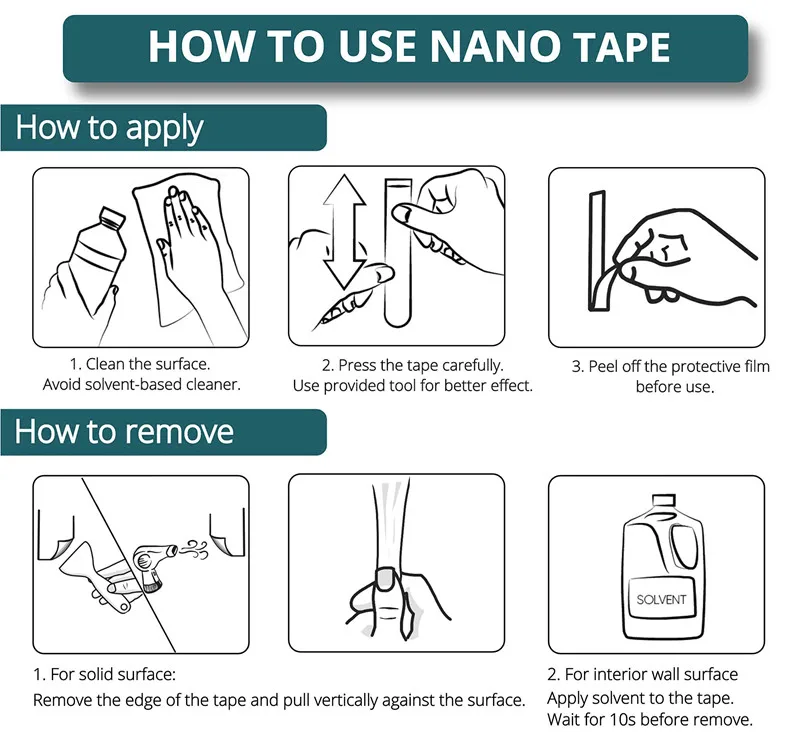 HOW TO USE NANO TAPE

How to apply

1. Clean the surface.
Avoid solvent-based cleaner.

2. Press the tape carefully.
Use provided tool for better effect.

3. Peel off the protective film before use.

How to remove

SOLVENT

1. For solid surface:
Remove the edge of the tape and pull vertically against the surface.

2. For interior wall surface
Apply solvent to the tape.
Wait for 10s before remove.