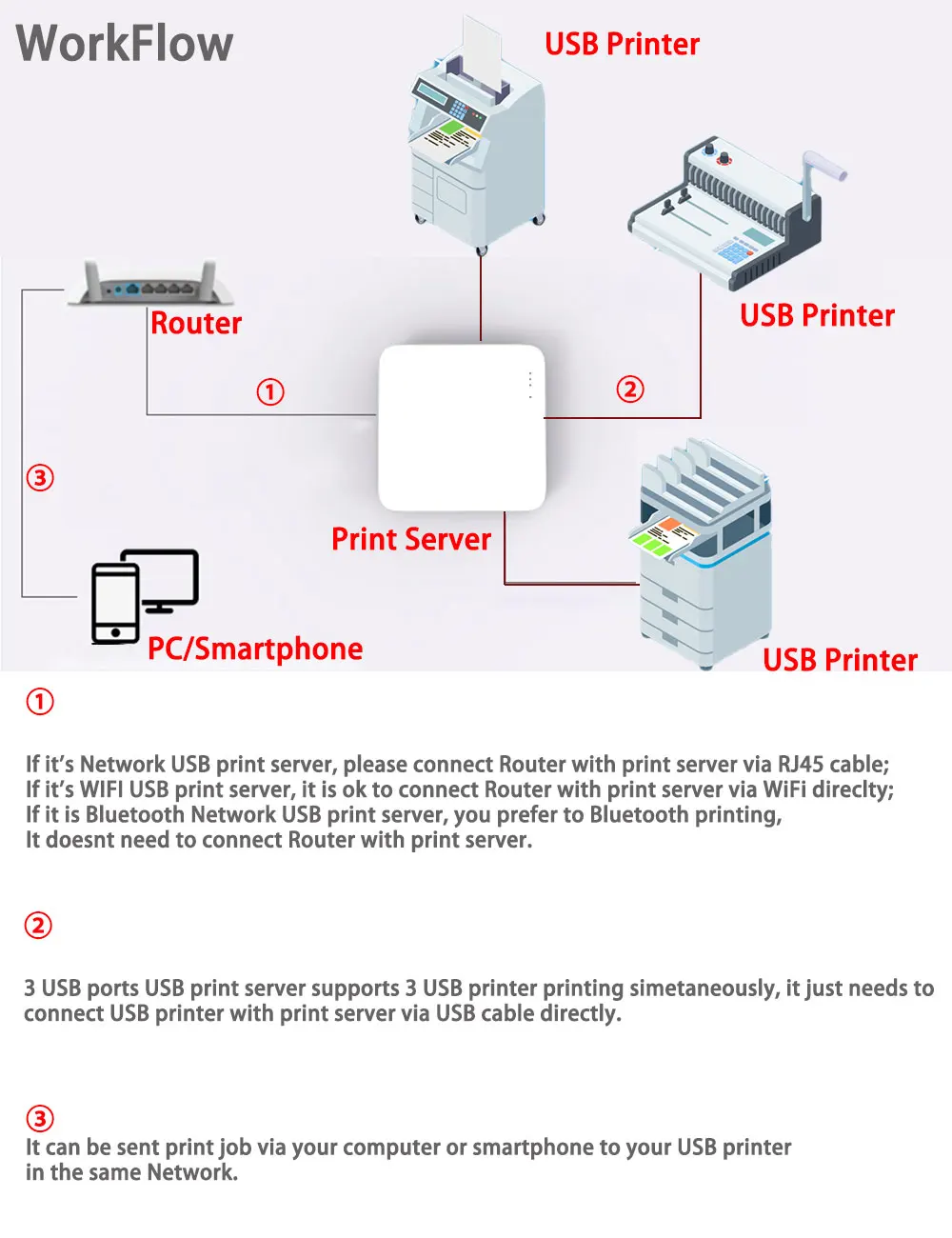 WorkFlow

USB Printer

USB Printer

Router

①

②

③

Print Server

PC/Smartphone

USB Printer

①

If it's Network USB print server, please connect Router with print server via RJ45 cable;
If it's WIFI USB print server, it is ok to connect Router with print server via WiFi direclty;
If it is Bluetooth Network USB print server, you prefer to Bluetooth printing,
It doesnt need to connect Router with print server.

②

3 USB ports USB print server supports 3 USB printer printing simetaneously, it just needs to connect USB printer with print server via USB cable directly.

③

It can be sent print job via your computer or smartphone to your USB printer in the same Network.