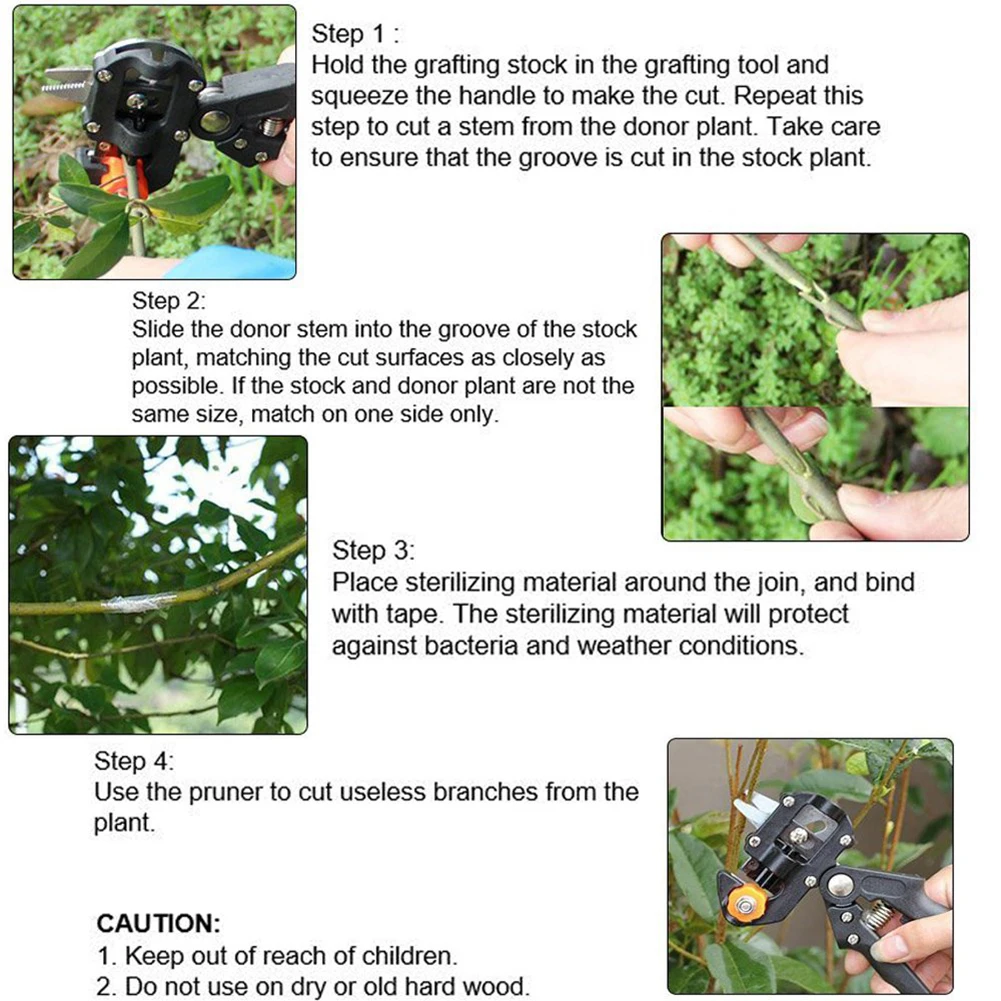 Step 1 :
Hold the grafting stock in the grafting tool and squeeze the handle to make the cut. Repeat this step to cut a stem from the donor plant. Take care to ensure that the groove is cut in the stock plant.

Step 2:
Slide the donor stem into the groove of the stock plant, matching the cut surfaces as closely as possible. If the stock and donor plant are not the same size, match on one side only.

Step 3:
Place sterilizing material around the join, and bind with tape. The sterilizing material will protect against bacteria and weather conditions.

Step 4:
Use the pruner to cut useless branches from the plant.

CAUTION:
1. Keep out of reach of children.
2. Do not use on dry or old hard wood.