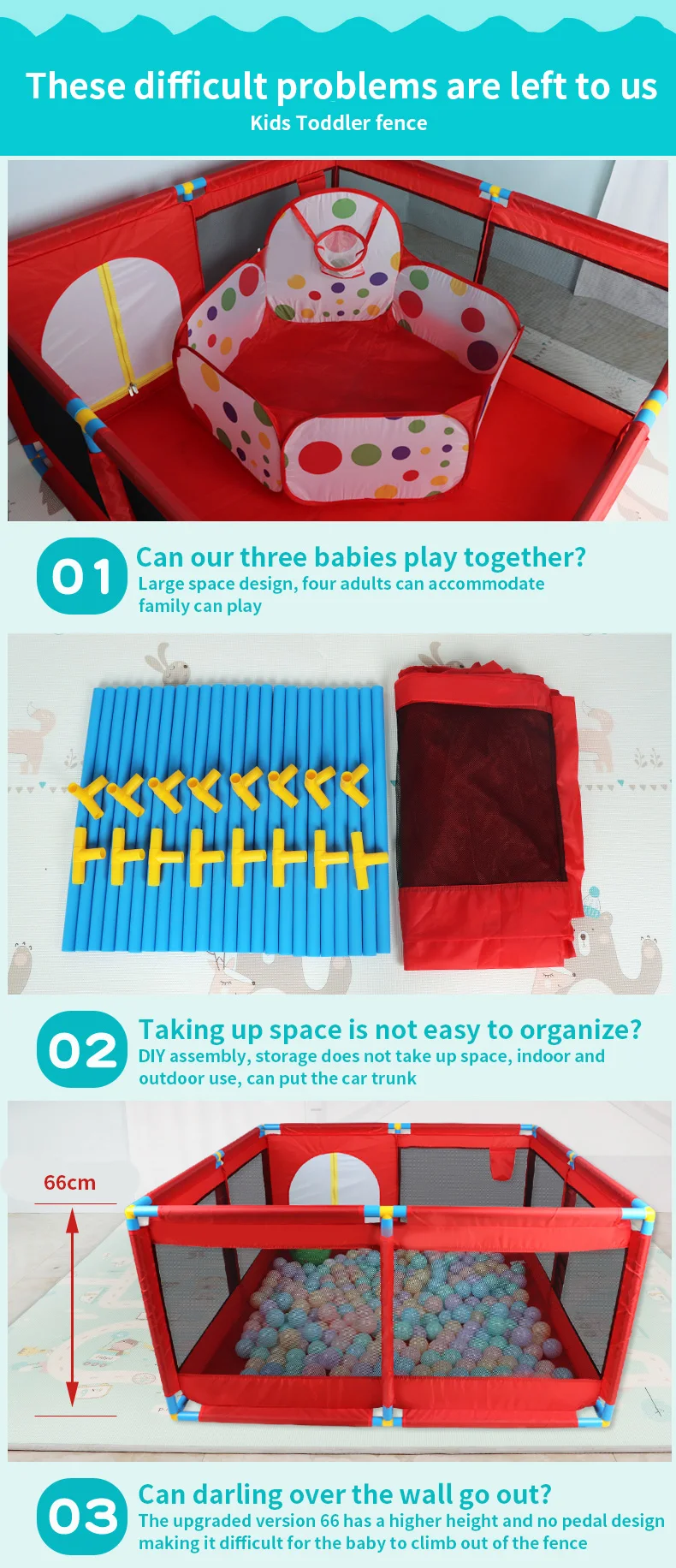 These difficult problems are left to us
Kids Toddler fence

01
Can our three babies play together?
Large space design, four adults can accommodate family can play

02
Taking up space is not easy to organize?
DIY assembly, storage does not take up space, indoor and outdoor use, can put the car trunk

66cm

03
Can darling over the wall go out?
The upgraded version 66 has a higher height and no pedal design making it difficult for the baby to climb out of the fence