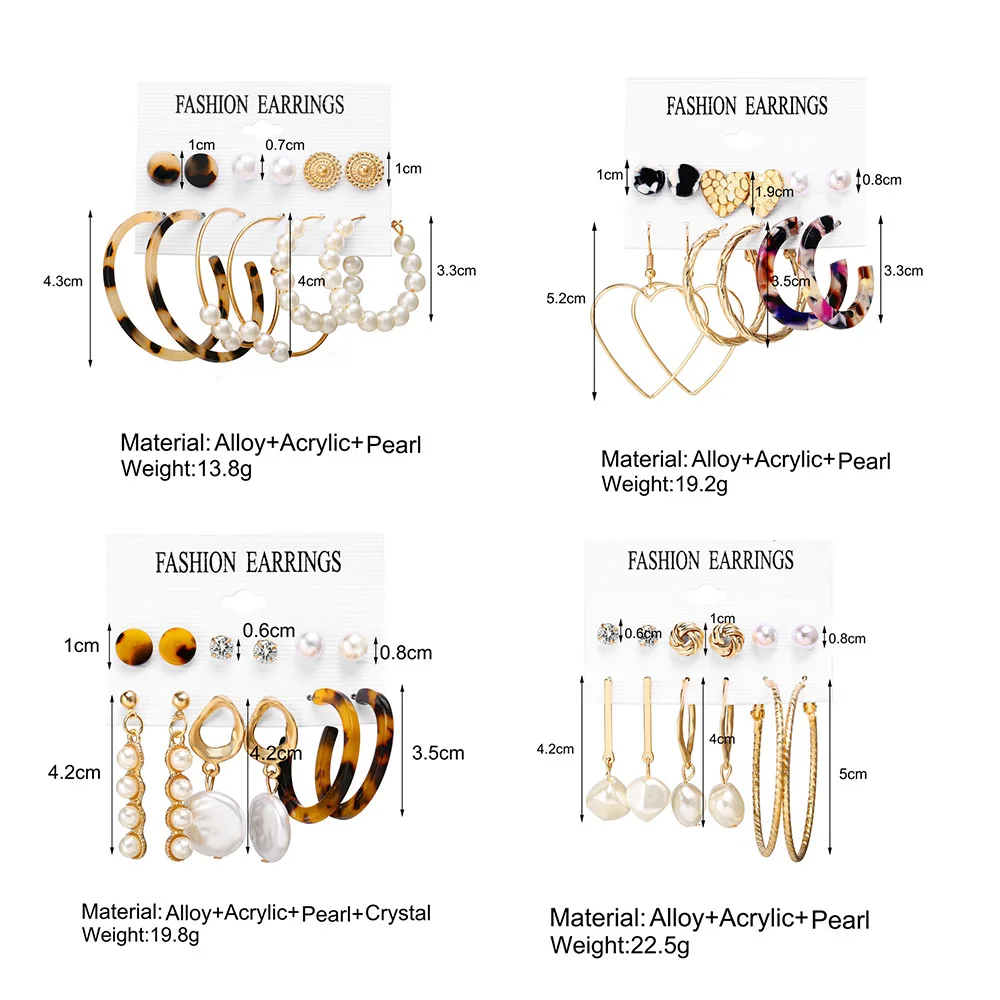 FASHION EARRINGS

1cm 0.7cm 1cm

4.3cm 4cm 3.3cm

Material: Alloy+Acrylic+Pearl
Weight:13.8g

FASHION EARRINGS

1cm 1.9cm 0.8cm

5.2cm 3.5cm 3.3cm

Material: Alloy+Acrylic+Pearl
Weight:19.2g

FASHION EARRINGS

1cm 0.6cm 0.8cm

4.2cm 4.2cm 3.5cm

Material: Alloy+Acrylic+Pearl+Crystal
Weight:19.8g

FASHION EARRINGS

0.6cm 1cm 0.8cm

4.2cm 4cm 5cm

Material: Alloy+Acrylic+Pearl
Weight:22.5g