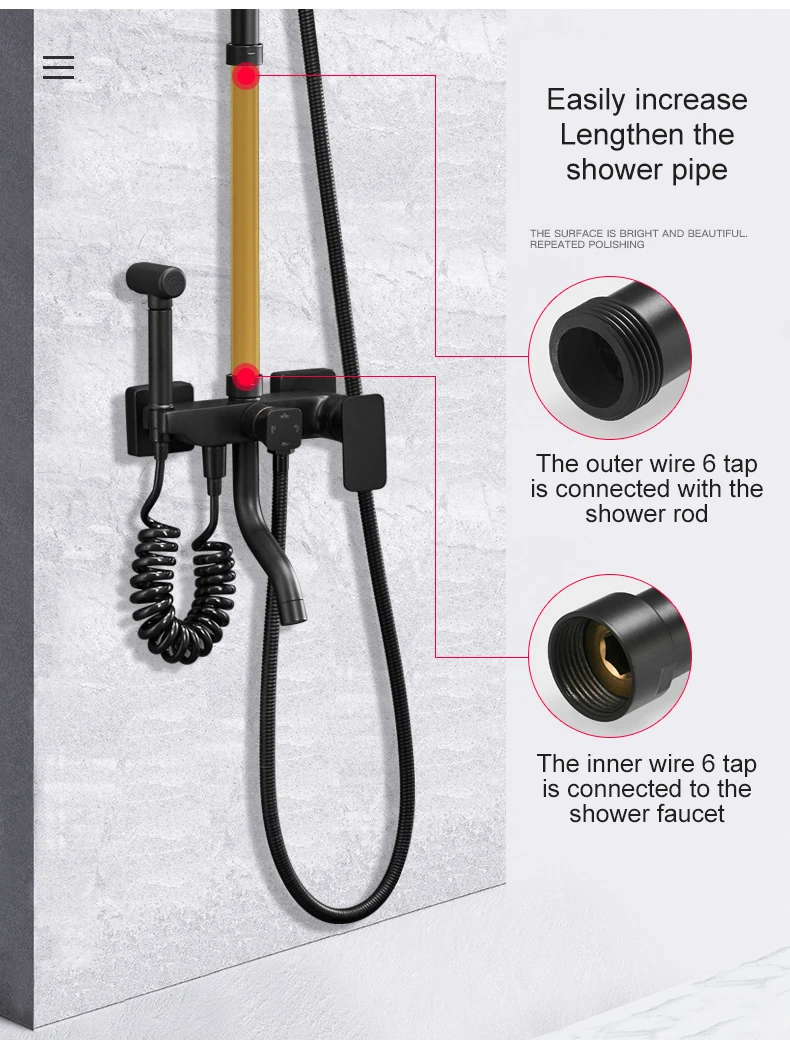 Easily increase
Lengthen the
shower pipe

THE SURFACE IS BRIGHT AND BEAUTIFUL.
REPEATED POLISHING

The outer wire 6 tap is connected with the shower rod

The inner wire 6 tap is connected to the shower faucet