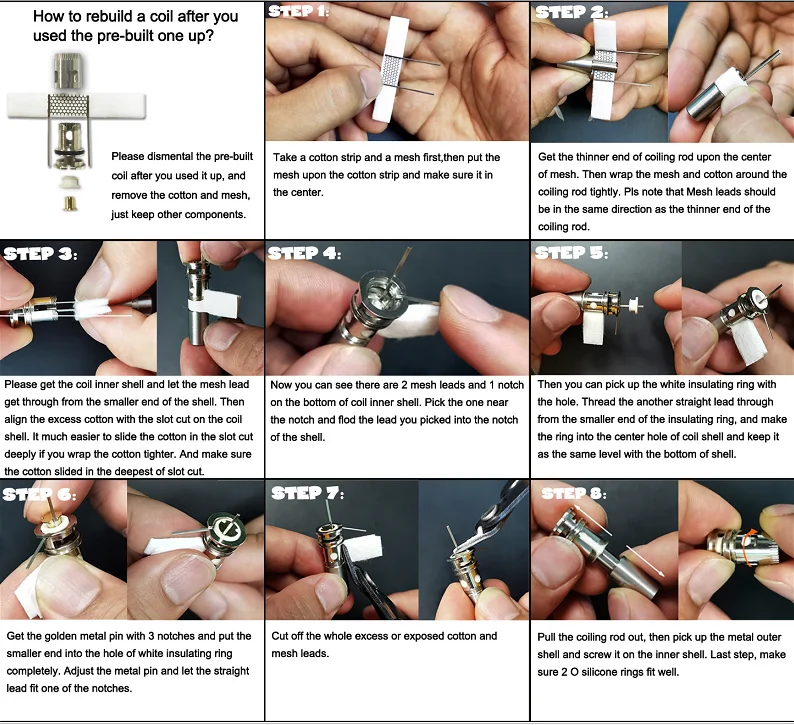 How to rebuild a coil after you used the pre-built one up?

Please dismental the pre-built coil after you used it up, and remove the cotton and mesh, just keep other components.

STEP 1:

Take a cotton strip and a mesh first,then put the mesh upon the cotton strip and make sure it in the center.

STEP 2:

Get the thinner end of coiling rod upon the center of mesh. Then wrap the mesh and cotton around the coiling rod tightly. Pls note that Mesh leads should be in the same direction as the thinner end of the coiling rod.

STEP 3:

Please get the coil inner shell and let the mesh lead get through from the smaller end of the shell. Then align the excess cotton with the slot cut on the coil shell. It much easier to slide the cotton in the slot cut deeply if you wrap the cotton tighter. And make sure the cotton slided in the deepest of slot cut.

STEP 4:

Now you can see there are 2 mesh leads and 1 notch on the bottom of coil inner shell. Pick the one near the notch and flod the lead you picked into the notch of the shell.

STEP 5:

Then you can pick up the white insulating ring with the hole. Thread the another straight lead through from the smaller end of the insulating ring, and make the ring into the center hole of coil shell and keep it as the same level with the bottom of shell.

STEP 6:

Get the golden metal pin with 3 notches and put the smaller end into the hole of white insulating ring completely. Adjust the metal pin and let the straight lead fit one of the notches.

STEP 7:

Cut off the whole excess or exposed cotton and mesh leads.

STEP 8:

Pull the coiling rod out, then pick up the metal outer shell and screw it on the inner shell. Last step, make sure 2 O silicone rings fit well.