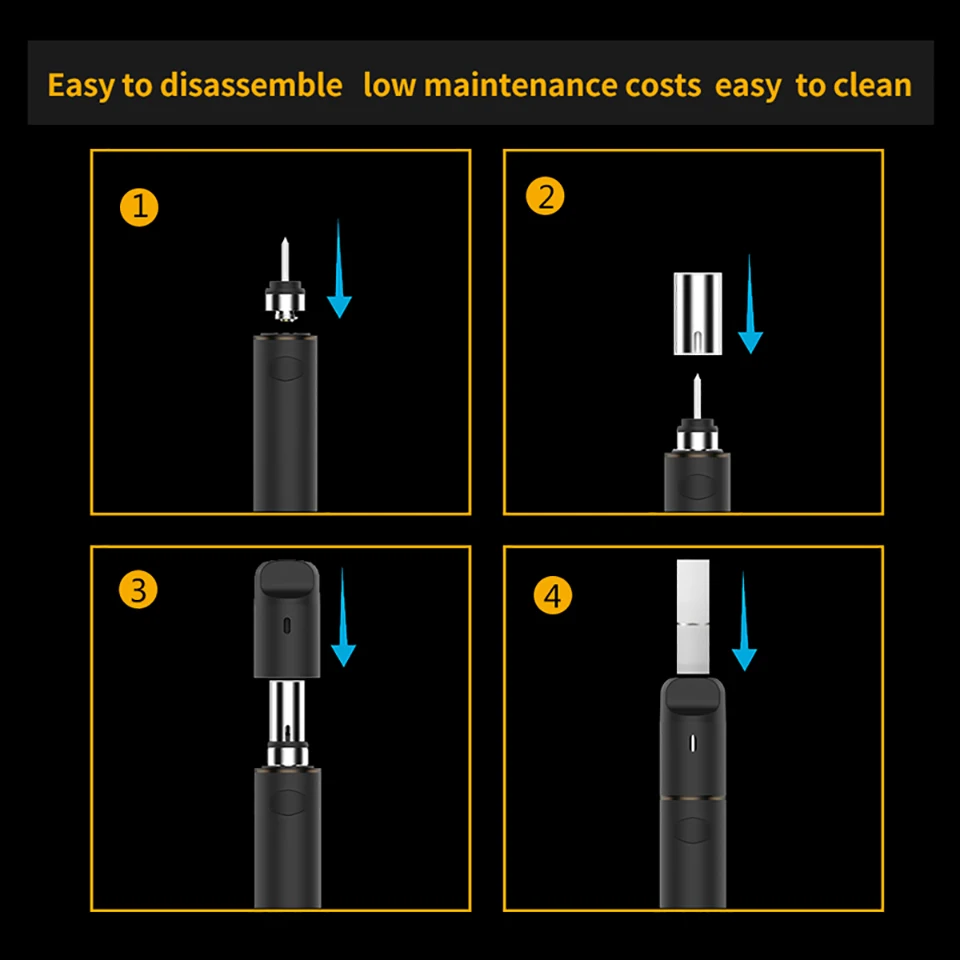 Easy to disassemble low maintenance costs easy to clean

1

2

3

4