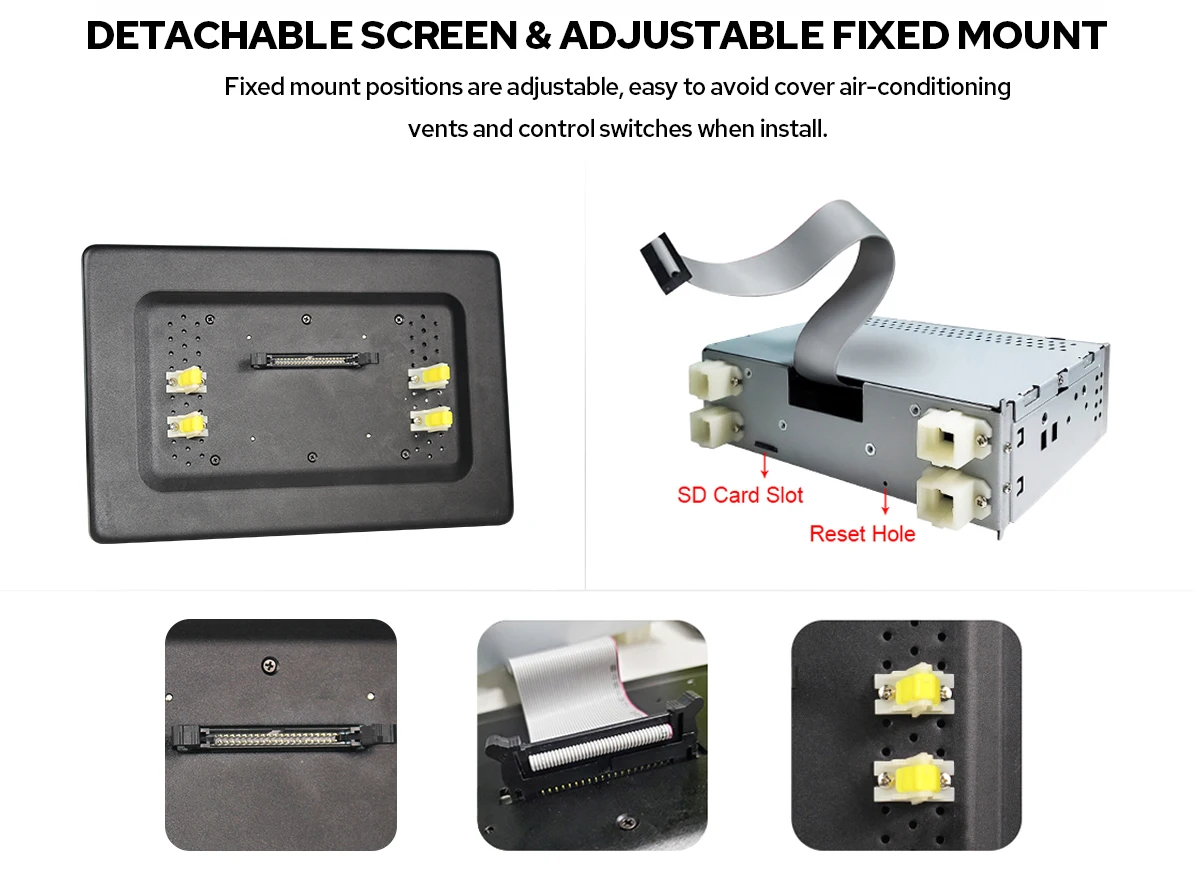 DETACHABLE SCREEN & ADJUSTABLE FIXED MOUNT

Fixed mount positions are adjustable, easy to avoid cover air-conditioning vents and control switches when install.

SD Card Slot

Reset Hole