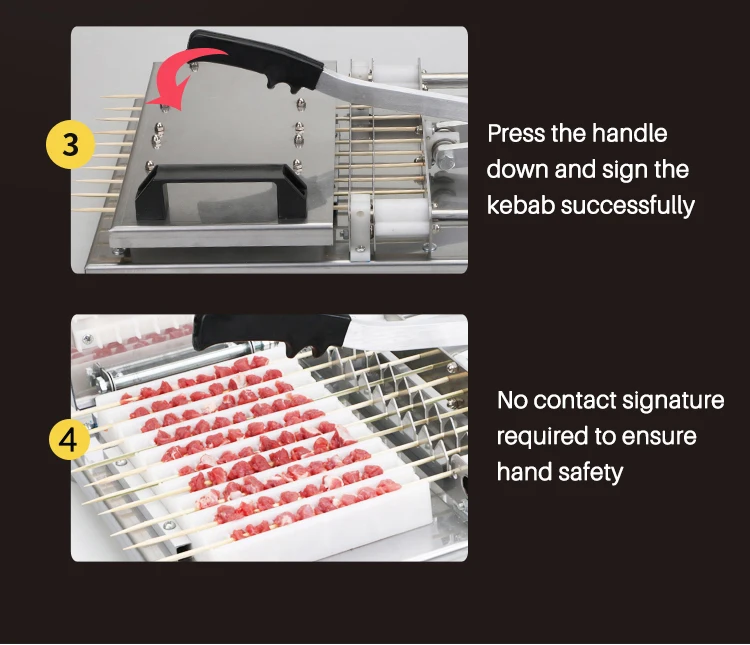 3

Press the handle down and sign the kebab successfully

4

No contact signature required to ensure hand safety