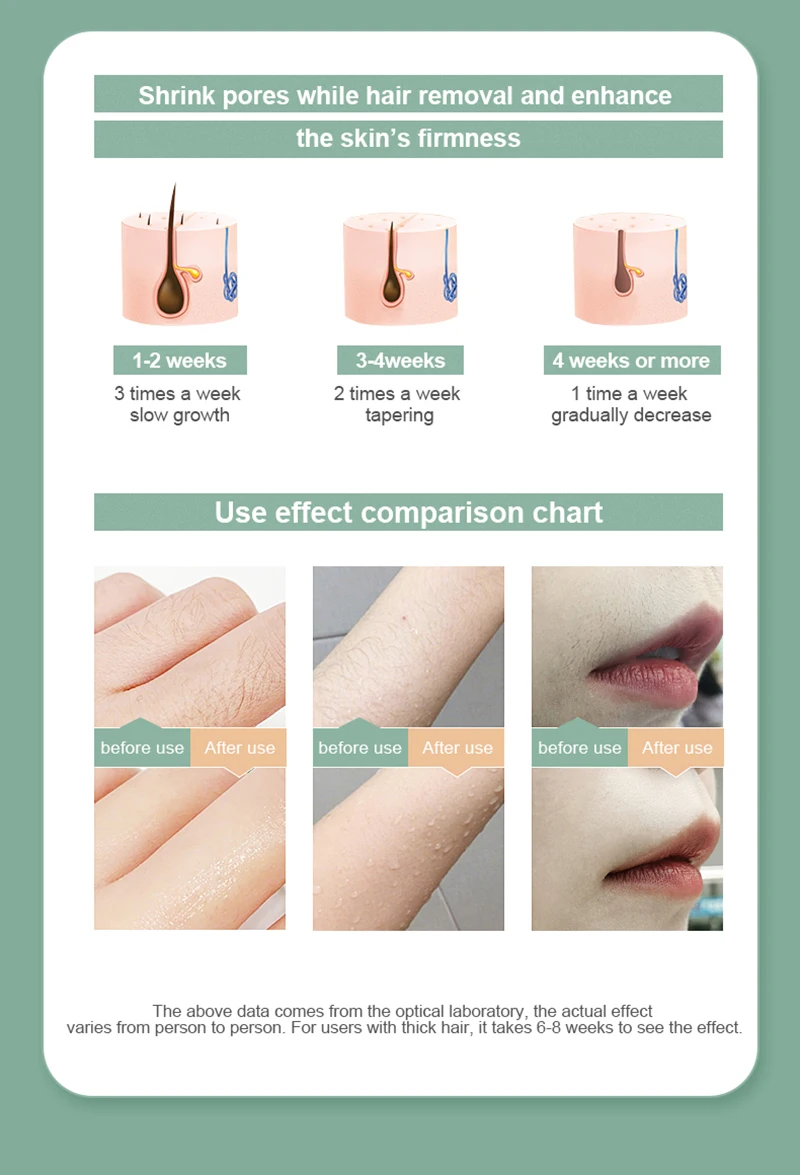 Shrink pores while hair removal and enhance

the skin's firmness

1-2 weeks
3 times a week
slow growth

3-4weeks
2 times a week
tapering

4 weeks or more
1 time a week
gradually decrease

Use effect comparison chart

before use After use

before use After use

before use After use

The above data comes from the optical laboratory, the actual effect varies from person to person. For users with thick hair, it takes 6-8 weeks to see the effect.