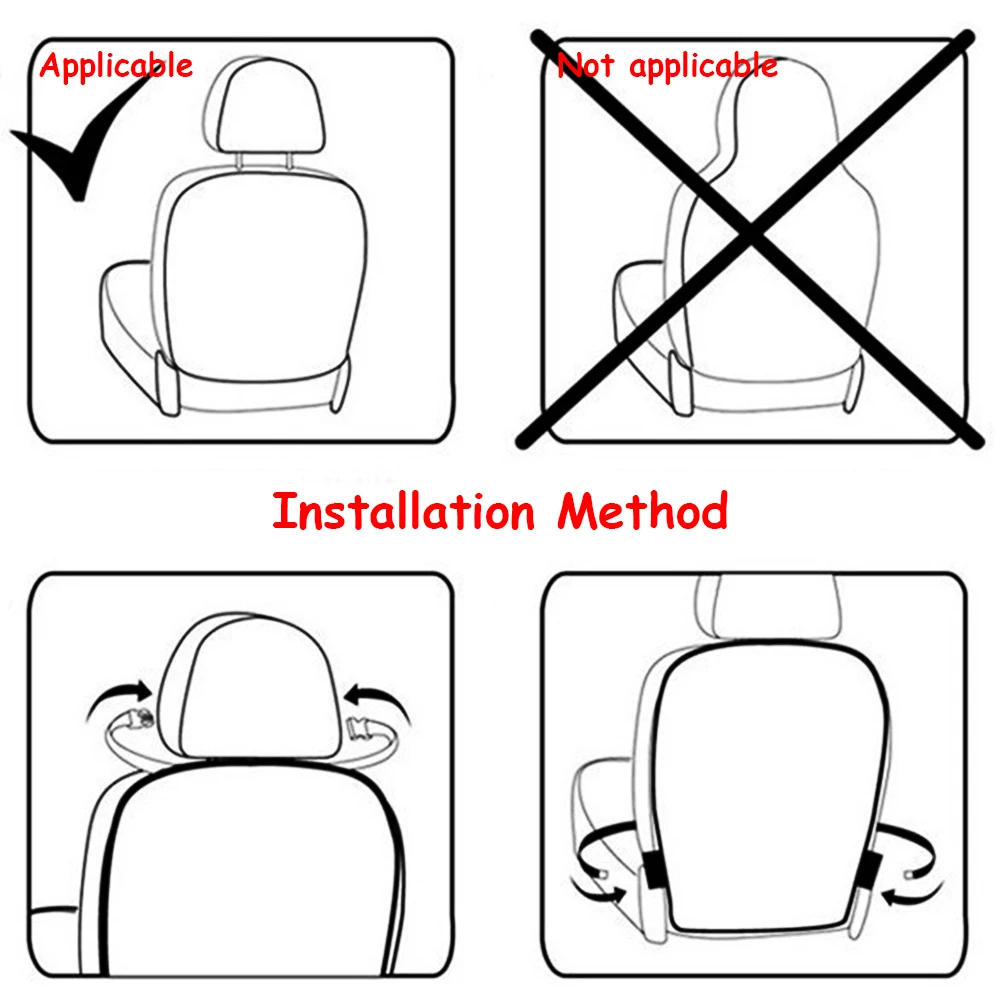 Applicable

Not applicable

Installation Method