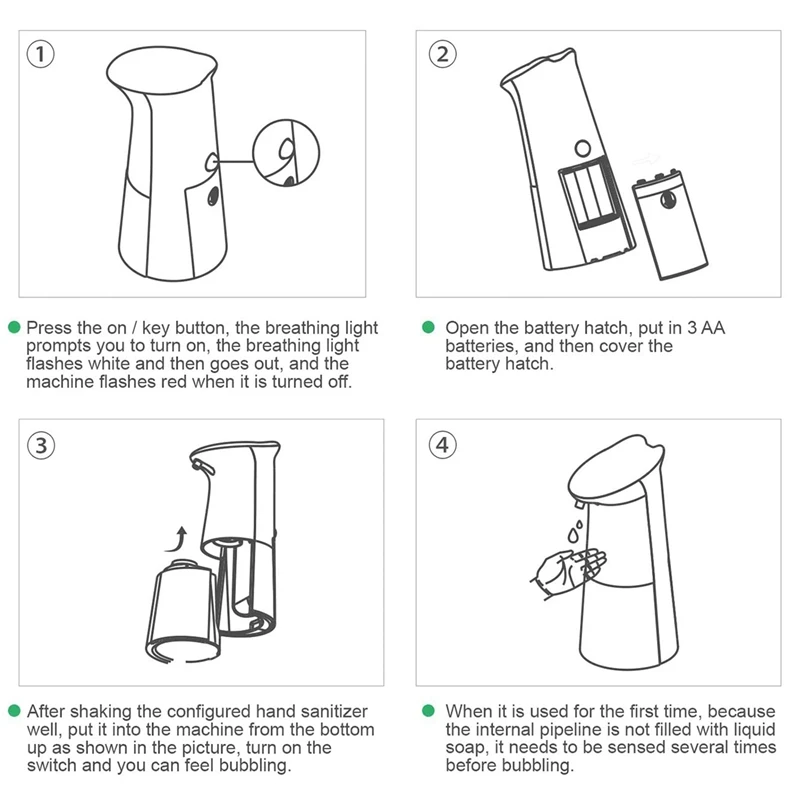 ①

Press the on / key button, the breathing light prompts you to turn on, the breathing light flashes white and then goes out, and the machine flashes red when it is turned off.

②

Open the battery hatch, put in 3 AA batteries, and then cover the battery hatch.

③

After shaking the configured hand sanitizer well, put it into the machine from the bottom up as shown in the picture, turn on the switch and you can feel bubbling.

④

When it is used for the first time, because the internal pipeline is not filled with liquid soap, it needs to be sensed several times before bubbling.