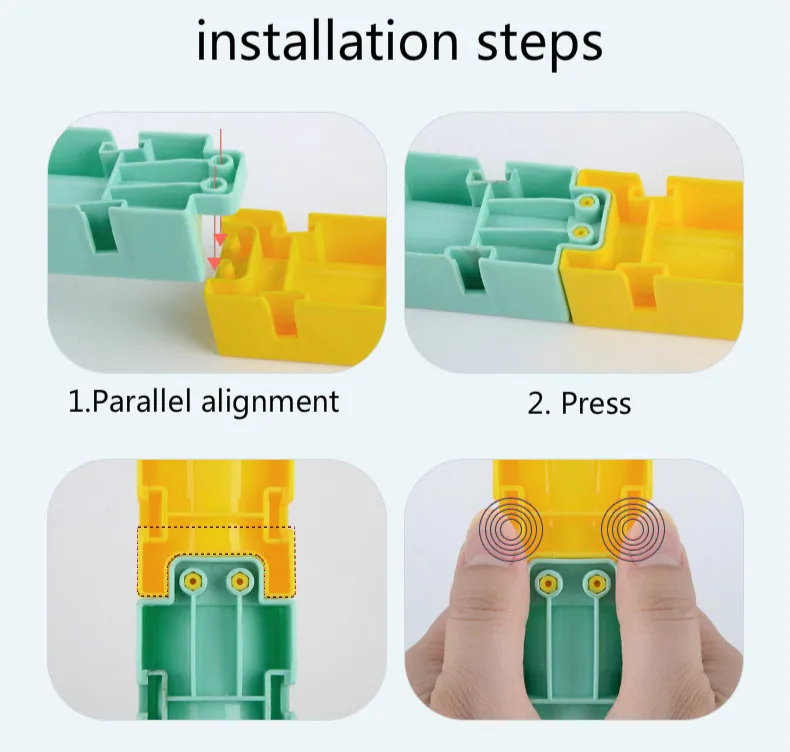 installation steps

1.Parallel alignment

2. Press