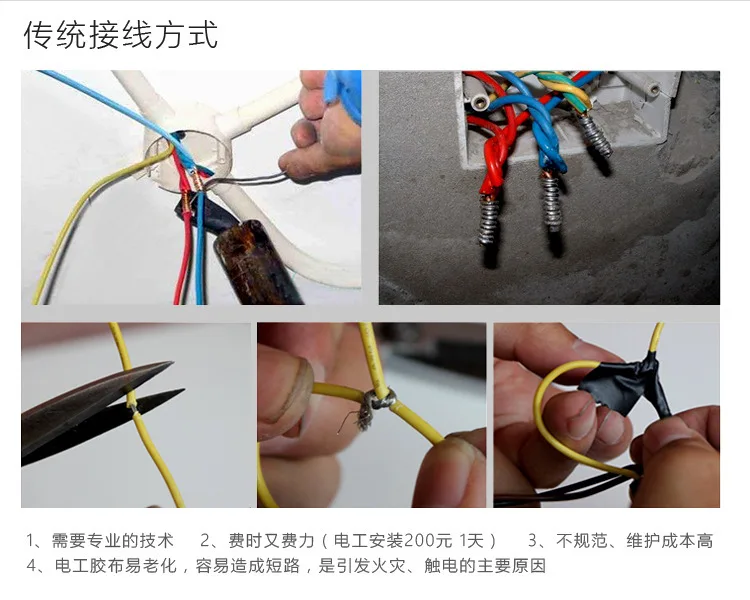 传统接线方式

1、需要专业的技术　2、费时又费力（电工安装200元 1天）　3、不规范、维护成本高
4、电工胶布易老化，容易造成短路，是引发火灾、触电的主要原因