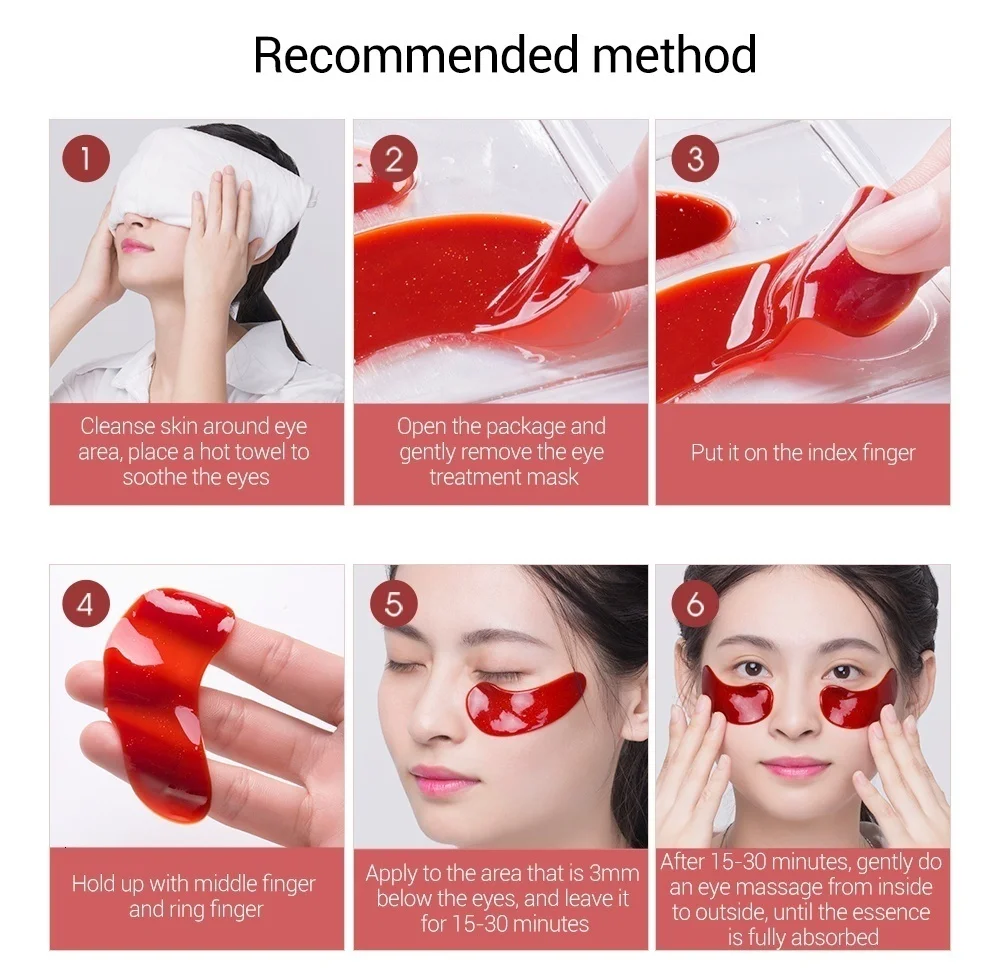 Recommended method

1

Cleanse skin around eye area, place a hot towel to soothe the eyes

2

Open the package and gently remove the eye treatment mask

3

Put it on the index finger

4

Hold up with middle finger and ring finger

5

Apply to the area that is 3mm below the eyes, and leave it for 15-30 minutes

6

After 15-30 minutes, gently do an eye massage from inside to outside, until the essence is fully absorbed