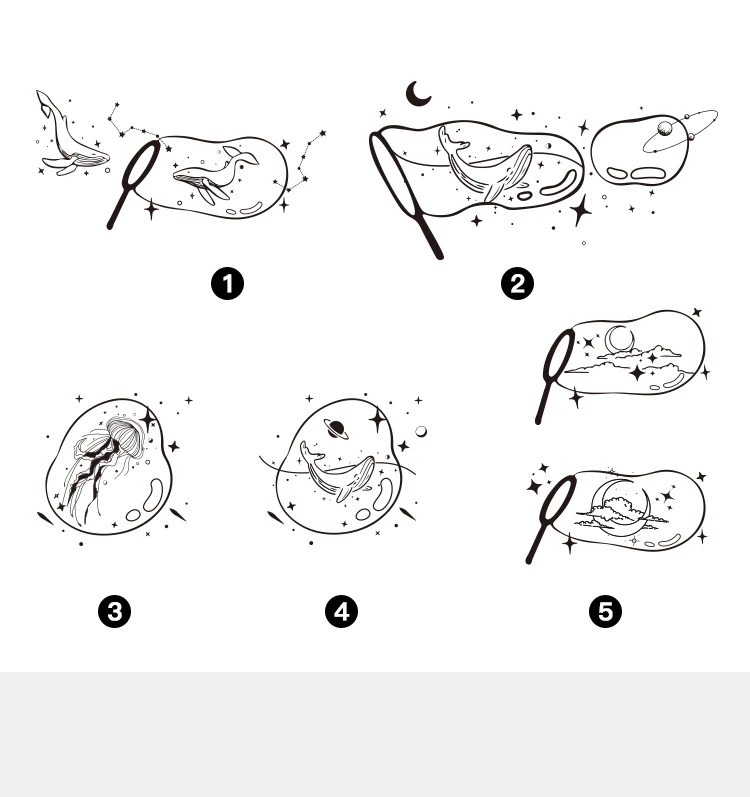 1

2

3

4

5