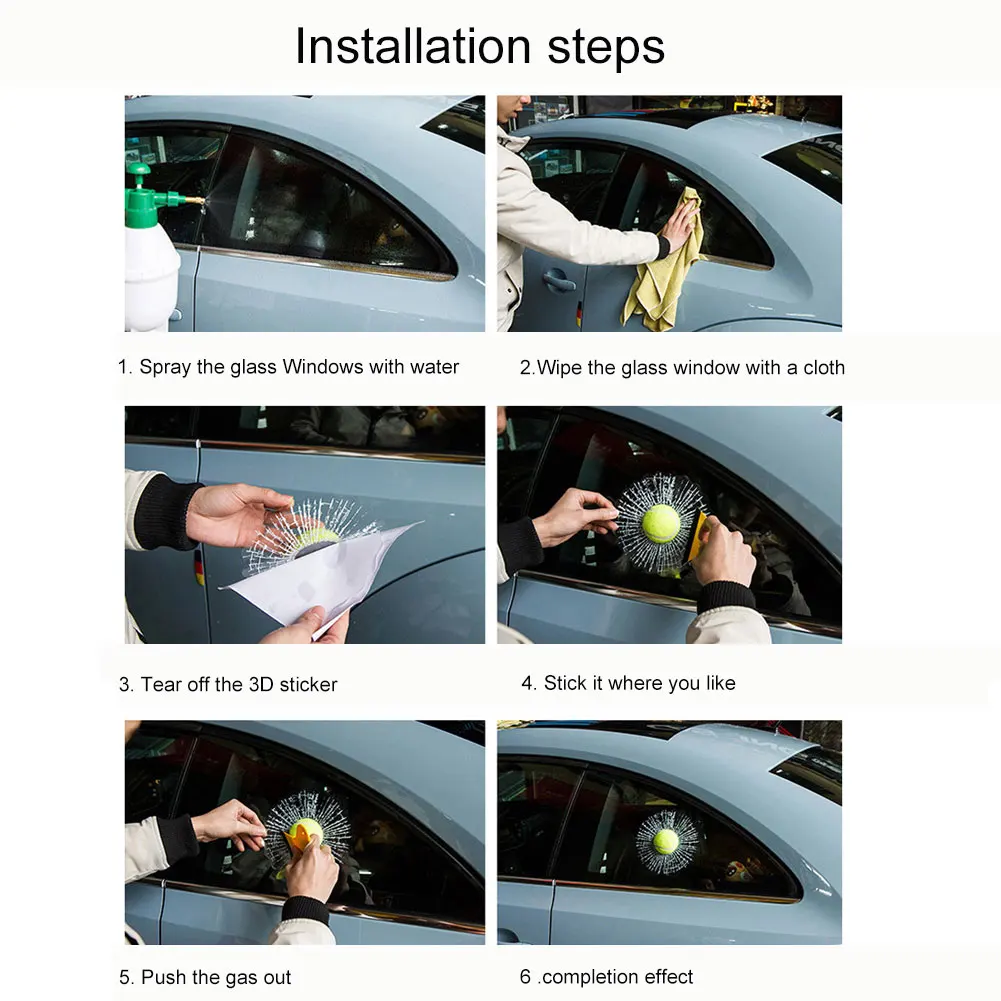 Installation steps

1. Spray the glass Windows with water

2.Wipe the glass window with a cloth

3. Tear off the 3D sticker

4. Stick it where you like

5. Push the gas out

6 .completion effect