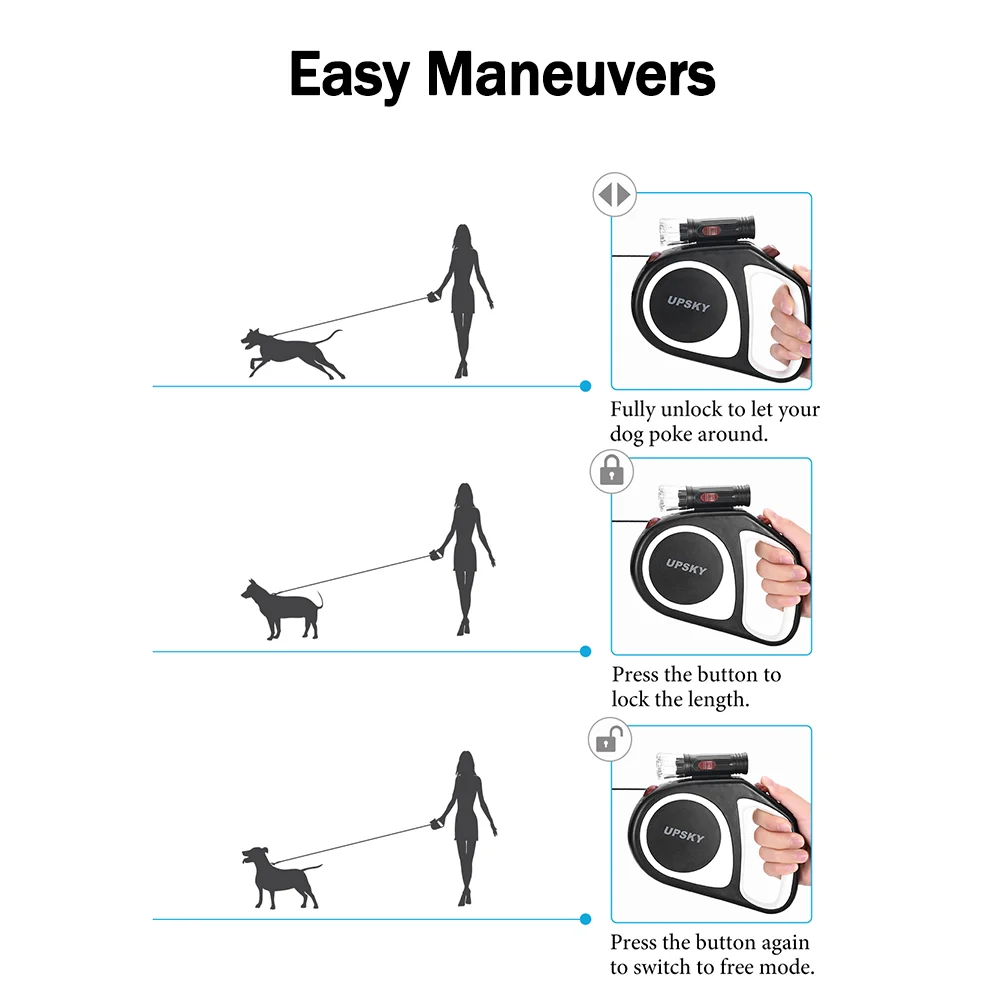 Easy Maneuvers

UPSKY

Fully unlock to let your dog poke around.

UPSKY

Press the button to lock the length.

UPSKY

Press the button again to switch to free mode.