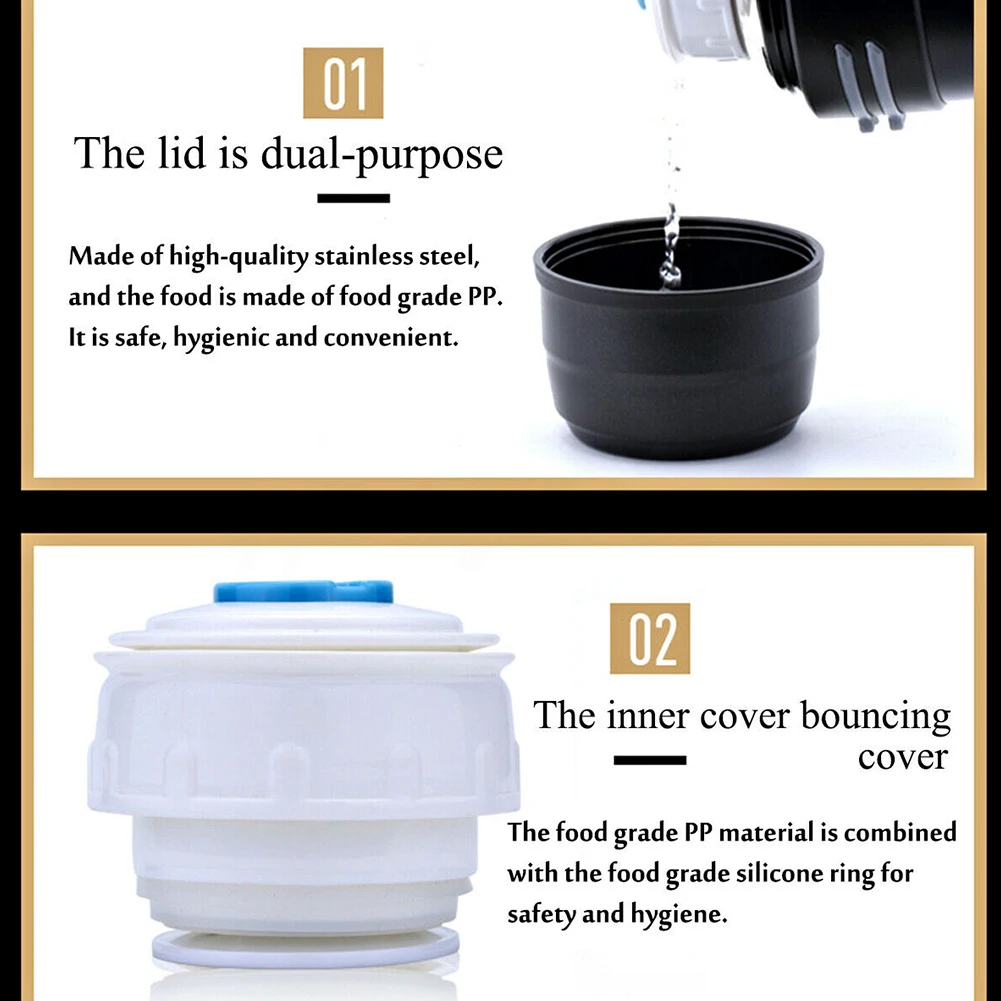 01

The lid is dual-purpose

Made of high-quality stainless steel, and the food is made of food grade PP. It is safe, hygienic and convenient.

02

The inner cover bouncing cover

The food grade PP material is combined with the food grade silicone ring for safety and hygiene.