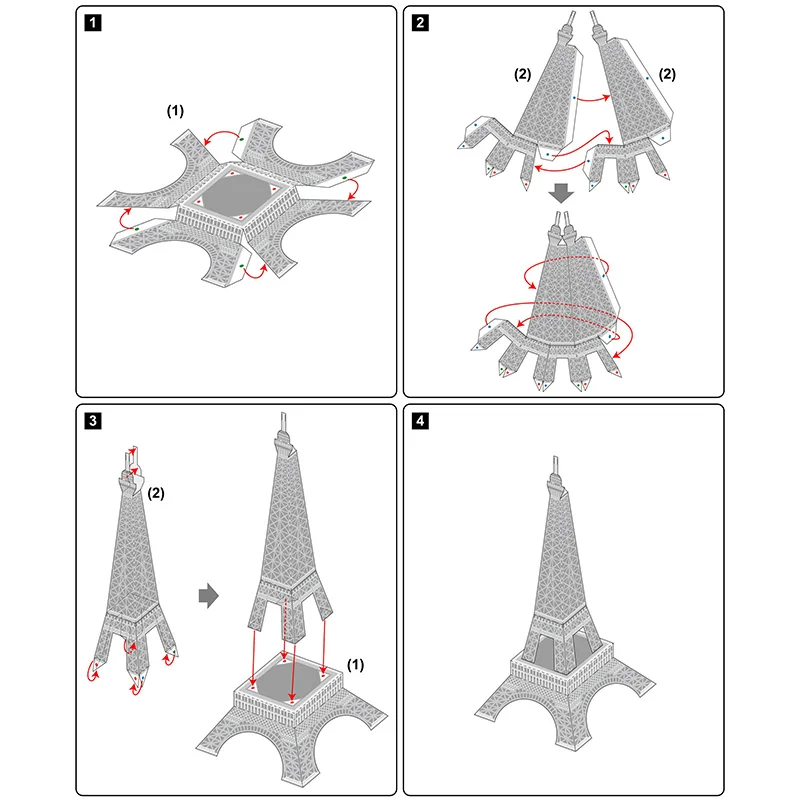 1

(1)

2

(2)

(2)

3

(2)

(1)

4