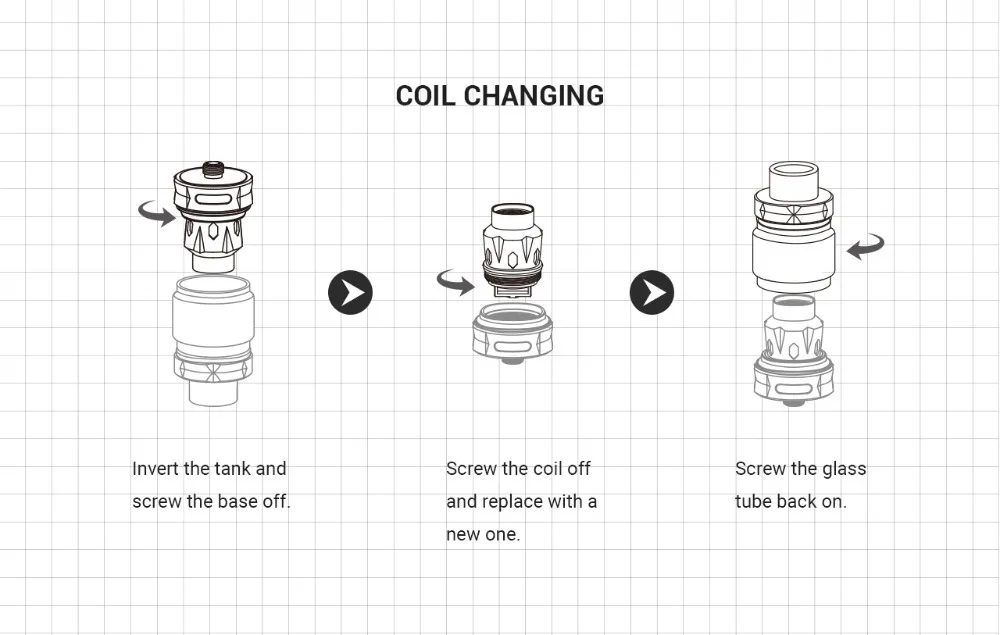 COIL CHANGING

Invert the tank and screw the base off.

Screw the coil off and replace with a new one.

Screw the glass tube back on.