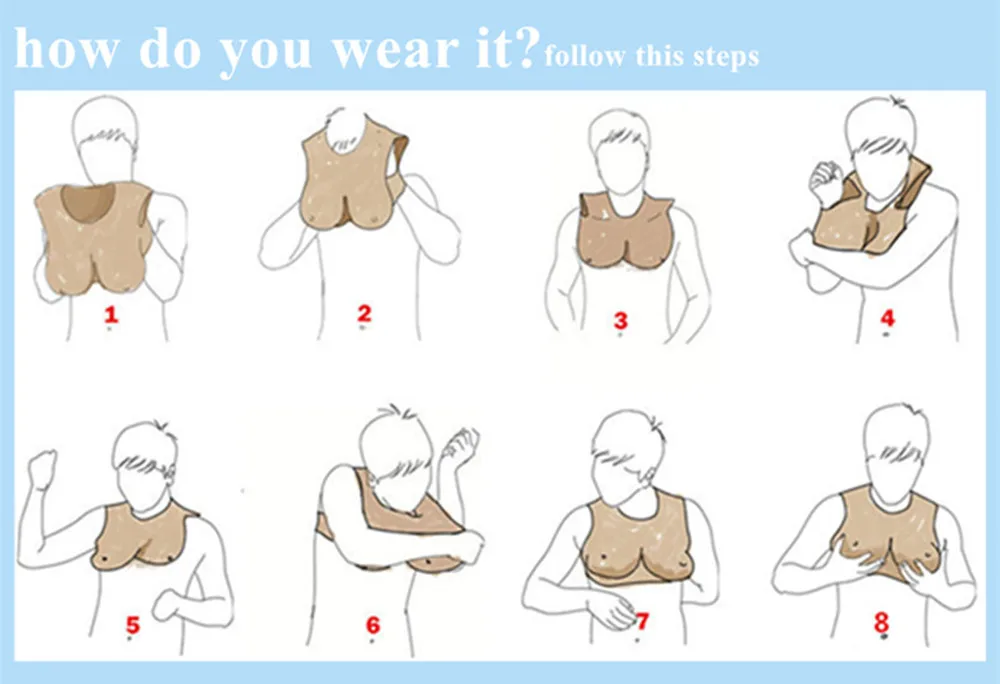 how do you wear it? follow this steps

1

2

3

4

5

6

7

8