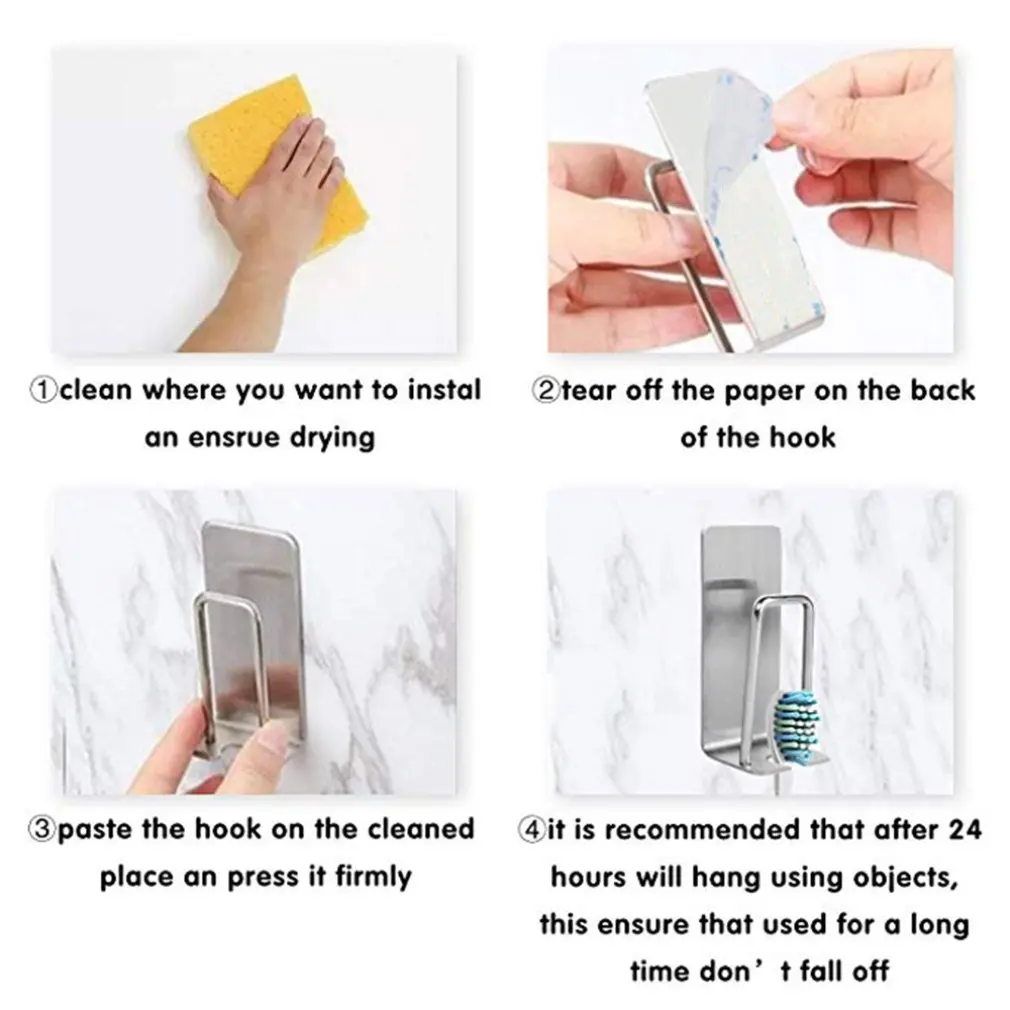 ①clean where you want to instal an ensrue drying

②tear off the paper on the back of the hook

③paste the hook on the cleaned place an press it firmly

④it is recommended that after 24 hours will hang using objects, this ensure that used for a long time don’t fall off