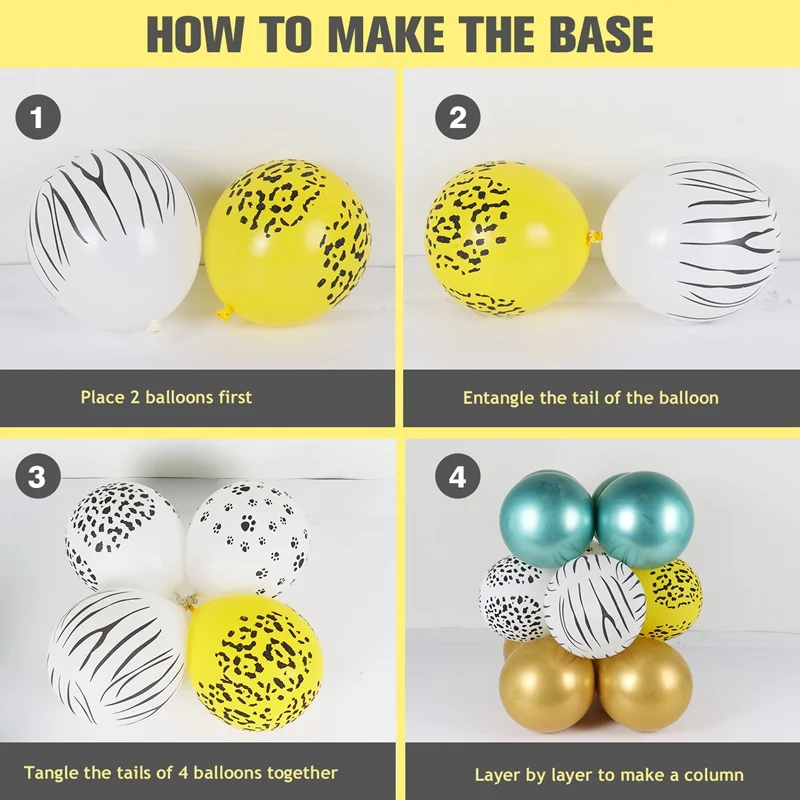 HOW TO MAKE THE BASE

1

Place 2 balloons first

2

Entangle the tail of the balloon

3

Tangle the tails of 4 balloons together

4

Layer by layer to make a column