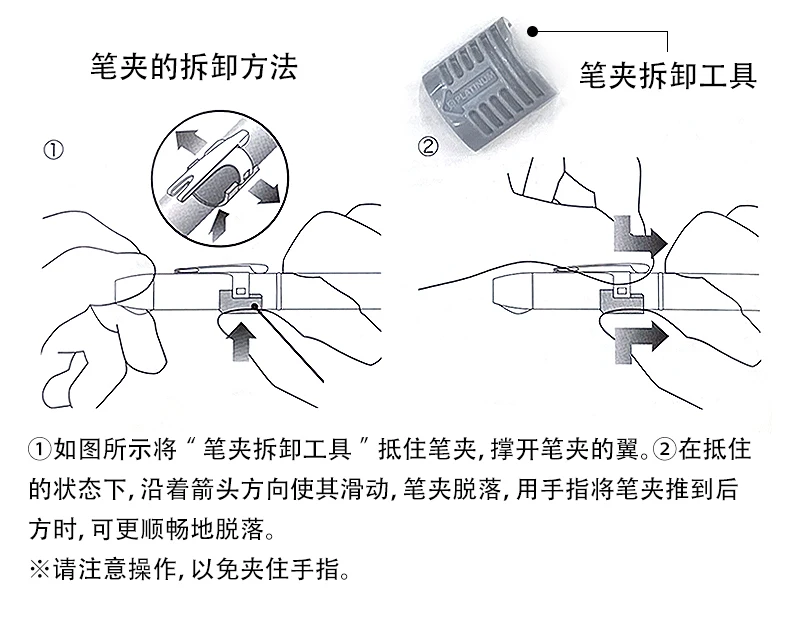 笔夹的拆卸方法

笔夹拆卸工具

PLATINUM

①

②

①如图所示将“笔夹拆卸工具”抵住笔夹，撑开笔夹的翼。②在抵住的状态下，沿着箭头方向使其滑动，笔夹脱落，用手指将笔夹推到后方时，可更顺畅地脱落。
※请注意操作，以免夹住手指。