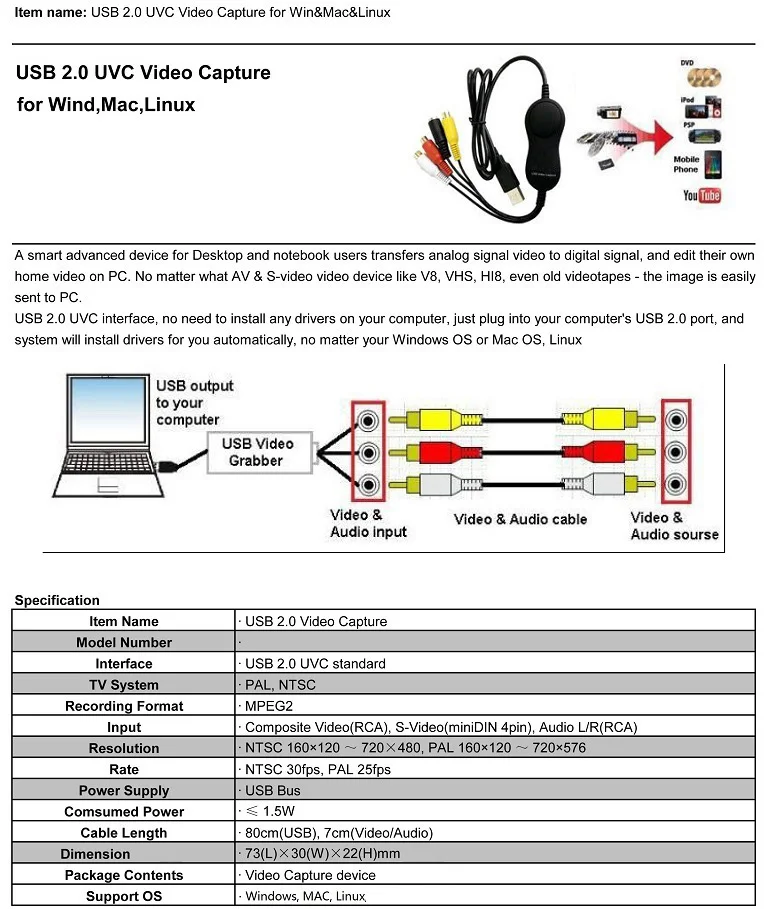 **Item name:** USB 2.0 UVC Video Capture for Win&Mac&Linux

**USB 2.0 UVC Video Capture for Wind,Mac,Linux**

DVD
iPod
PSP
Mobile Phone
YouTube

A smart advanced device for Desktop and notebook users transfers analog signal video to digital signal, and edit their own home video on PC. No matter what AV & S-video video device like V8, VHS, HI8, even old videotapes - the image is easily sent to PC.
USB 2.0 UVC interface, no need to install any drivers on your computer, just plug into your computer's USB 2.0 port, and system will install drivers for you automatically, no matter your Windows OS or Mac OS, Linux

USB output to your computer
USB Video Grabber
Video & Audio input
Video & Audio cable
Video & Audio sourse

**Specification**

| Item Name | · USB 2.0 Video Capture |
|---|---|
| Model Number | · |
| Interface | · USB 2.0 UVC standard |
| TV System | · PAL, NTSC |
| Recording Format | · MPEG2 |
| Input | · Composite Video(RCA), S-Video(miniDIN 4pin), Audio L/R(RCA) |
| Resolution | · NTSC 160×120 ～ 720×480, PAL 160×120 ～ 720×576 |
| Rate | · NTSC 30fps, PAL 25fps |
| Power Supply | · USB Bus |
| Comsumed Power | · ≤ 1.5W |
| Cable Length | · 80cm(USB), 7cm(Video/Audio) |
| Dimension | · 73(L)×30(W)×22(H)mm |
| Package Contents | · Video Capture device |
| Support OS | · Windows, MAC, Linux |