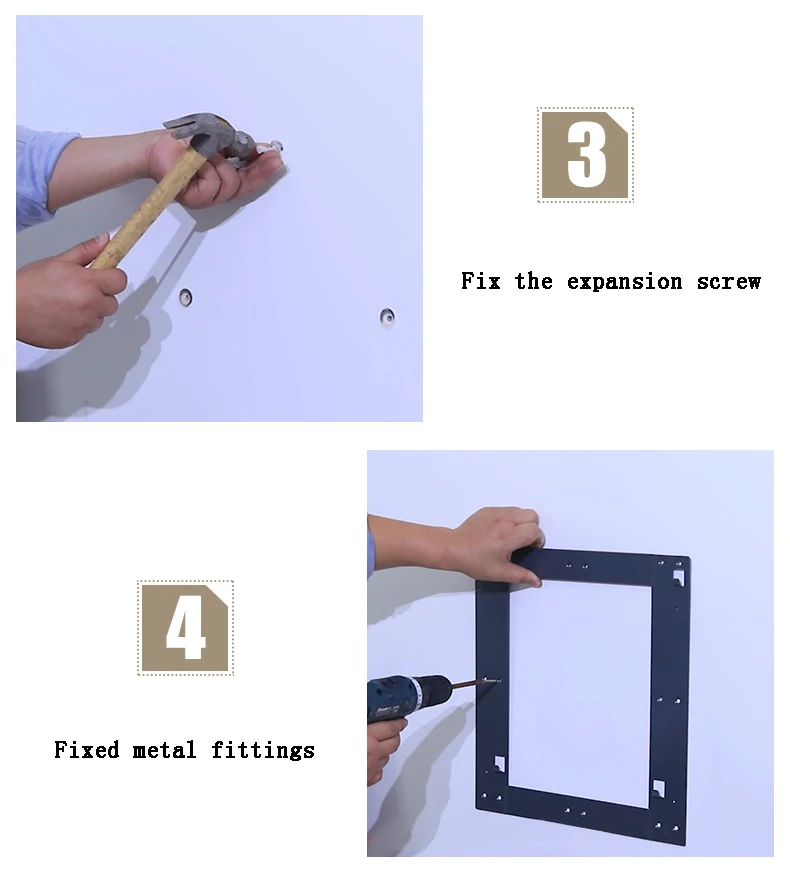 3

Fix the expansion screw

4

Fixed metal fittings