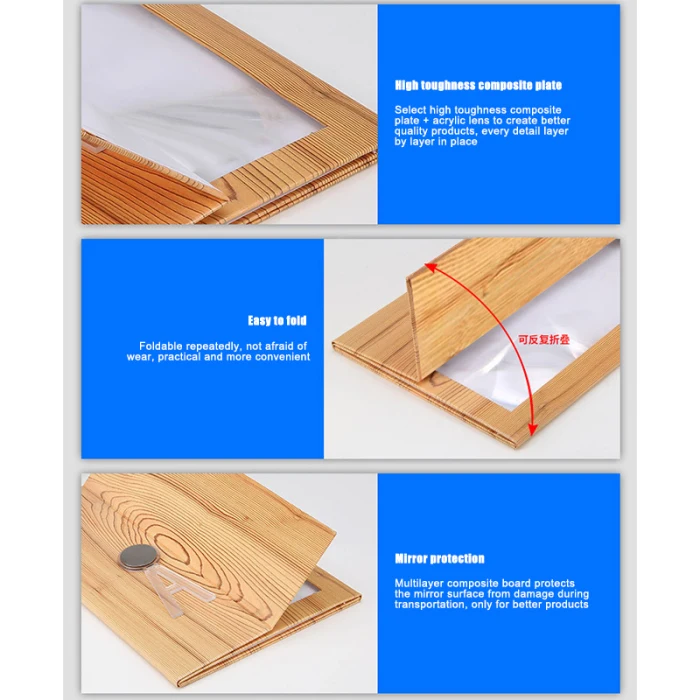 High toughness composite plate

Select high toughness composite plate + acrylic lens to create better quality products, every detail layer by layer in place

Easy to fold

Foldable repeatedly, not afraid of wear, practical and more convenient

可反复折叠

Mirror protection

Multilayer composite board protects the mirror surface from damage during transportation, only for better products