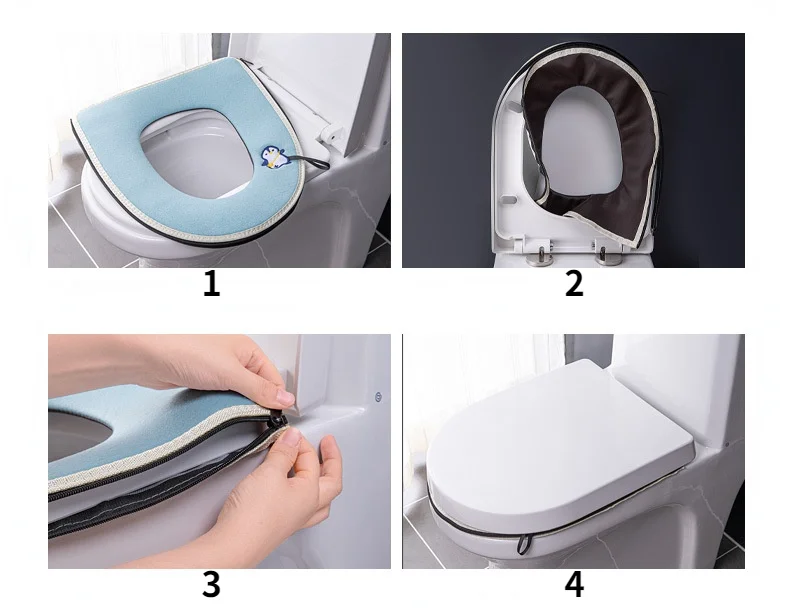 1

2

3

4