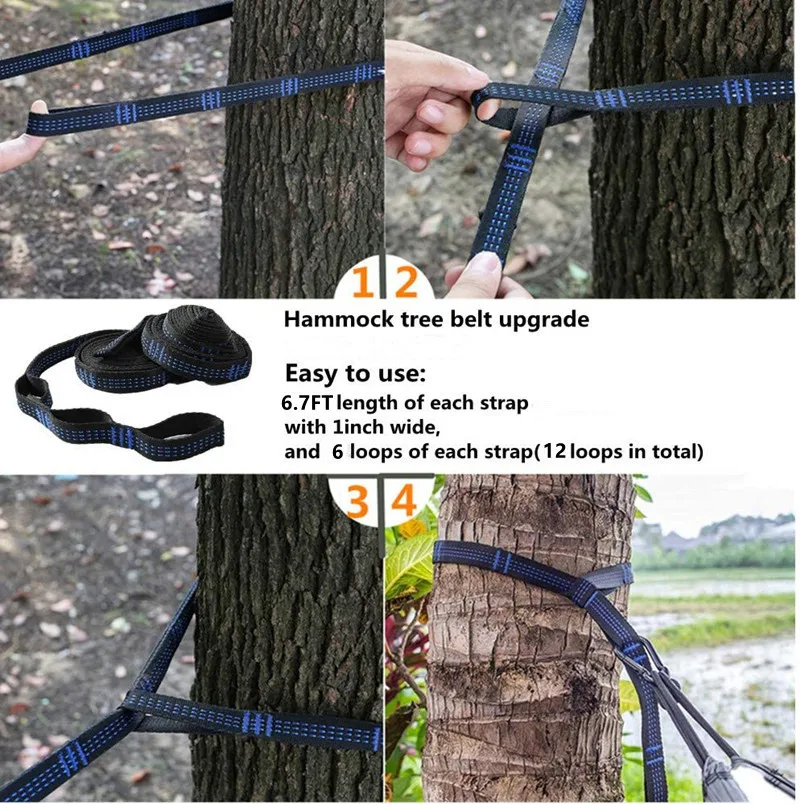 1 2

Hammock tree belt upgrade

Easy to use:
6.7FT length of each strap
with 1inch wide,
and 6 loops of each strap(12 loops in total)

3 4