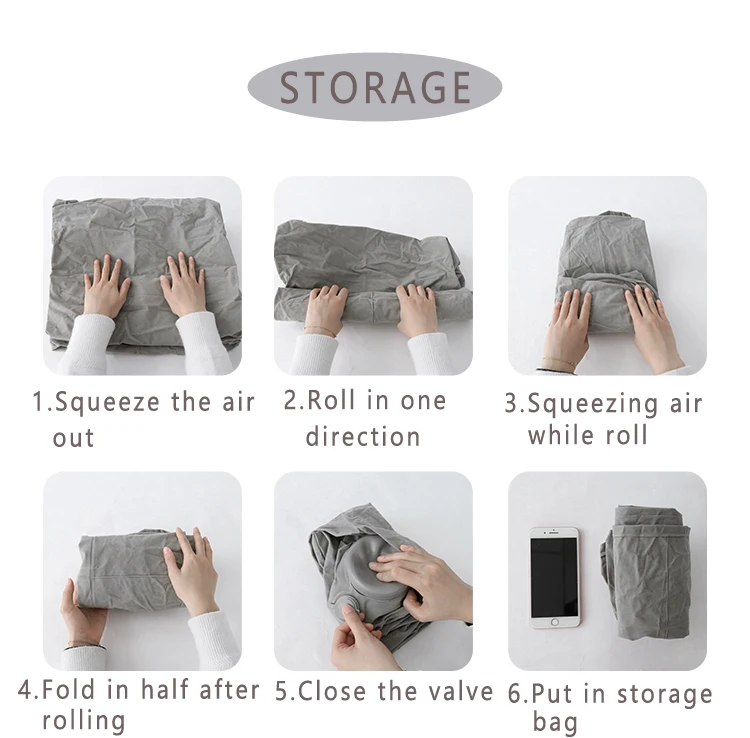 STORAGE

1.Squeeze the air out

2.Roll in one direction

3.Squeezing air while roll

4.Fold in half after rolling

5.Close the valve

6.Put in storage bag