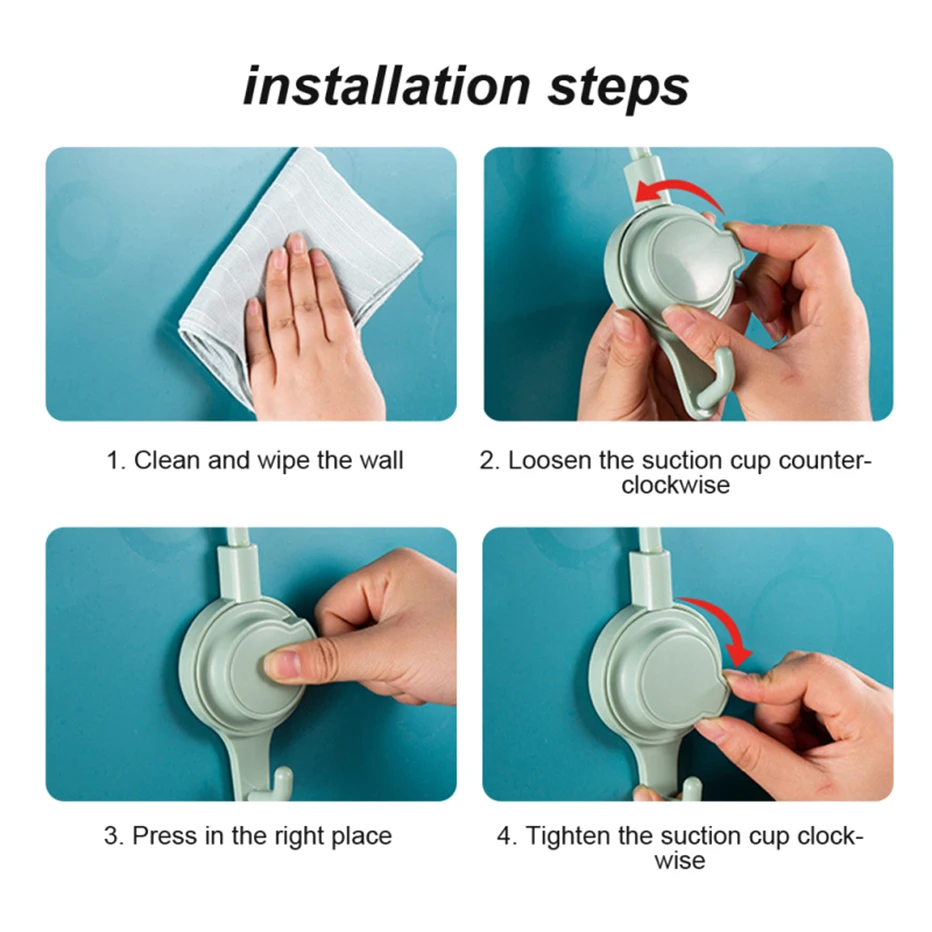 installation steps

1. Clean and wipe the wall

2. Loosen the suction cup counterclockwise

3. Press in the right place

4. Tighten the suction cup clockwise