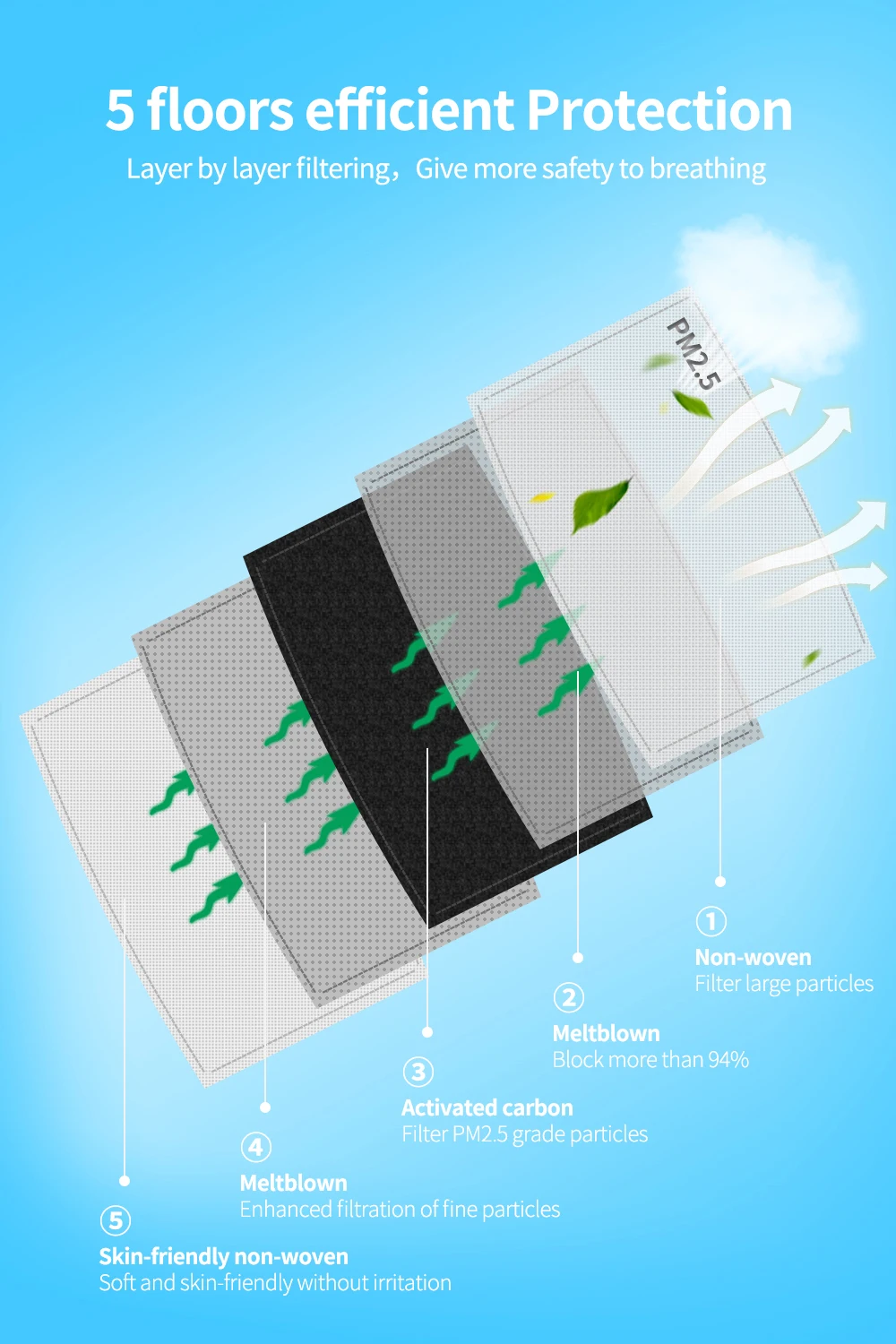 5 floors efficient Protection

Layer by layer filtering，Give more safety to breathing

PM2.5

①
Non-woven
Filter large particles

②
Meltblown
Block more than 94%

③
Activated carbon
Filter PM2.5 grade particles

④
Meltblown
Enhanced filtration of fine particles

⑤
Skin-friendly non-woven
Soft and skin-friendly without irritation