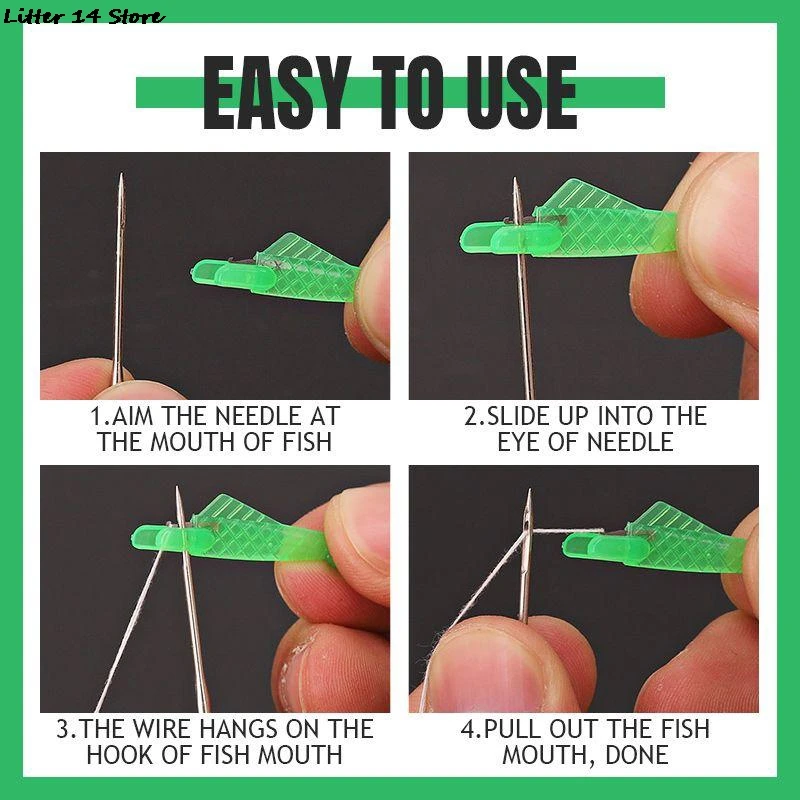 Litter 14 Store

EASY TO USE

1.AIM THE NEEDLE AT THE MOUTH OF FISH

2.SLIDE UP INTO THE EYE OF NEEDLE

3.THE WIRE HANGS ON THE HOOK OF FISH MOUTH

4.PULL OUT THE FISH MOUTH, DONE