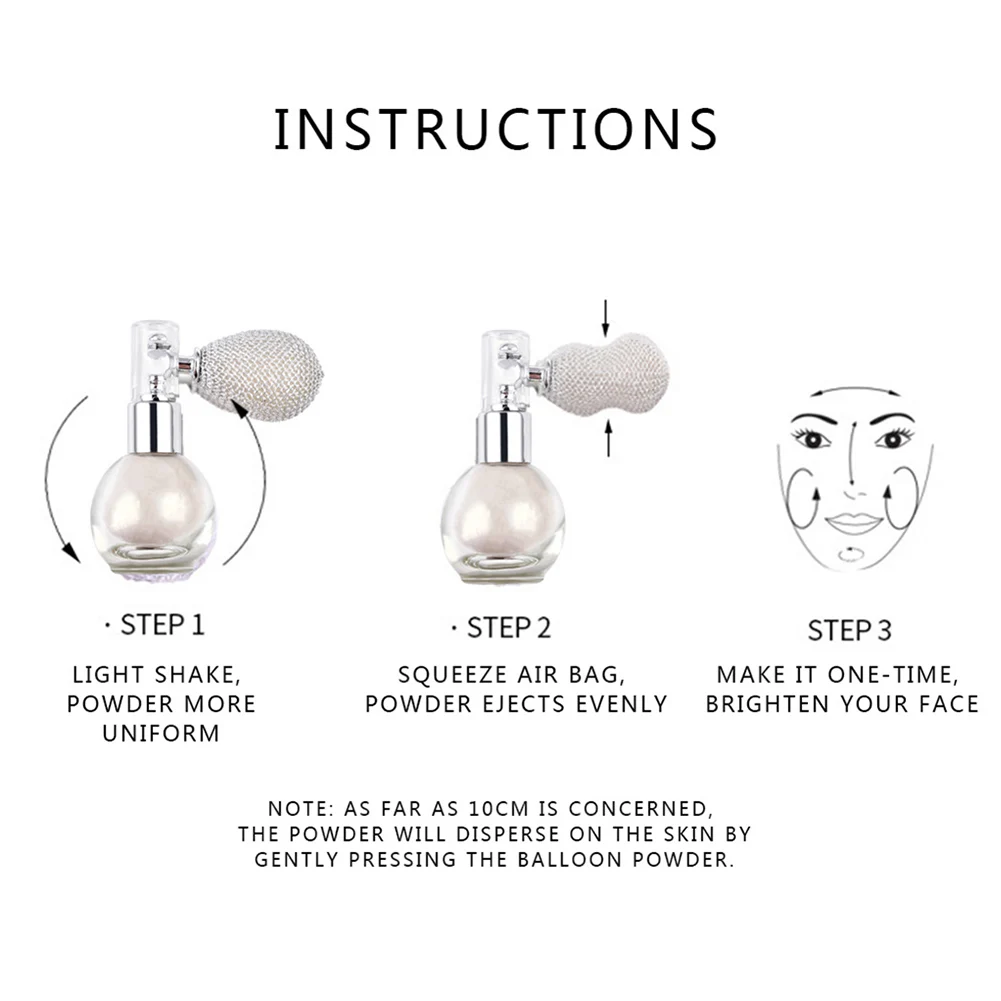 INSTRUCTIONS

· STEP 1

LIGHT SHAKE, POWDER MORE UNIFORM

· STEP 2

SQUEEZE AIR BAG, POWDER EJECTS EVENLY

STEP 3

MAKE IT ONE-TIME, BRIGHTEN YOUR FACE

NOTE: AS FAR AS 10CM IS CONCERNED, THE POWDER WILL DISPERSE ON THE SKIN BY GENTLY PRESSING THE BALLOON POWDER.