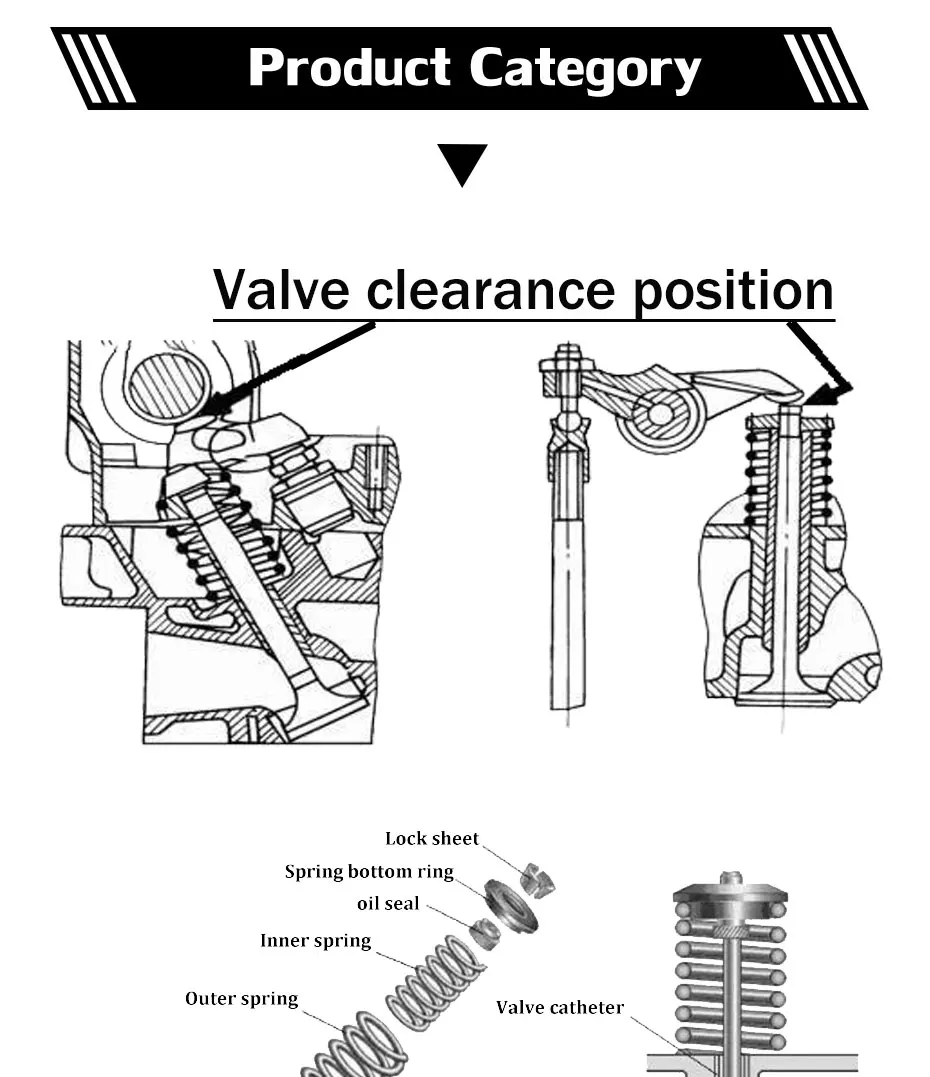 Product Category

Valve clearance position

Lock sheet
Spring bottom ring
oil seal
Inner spring
Outer spring
Valve catheter