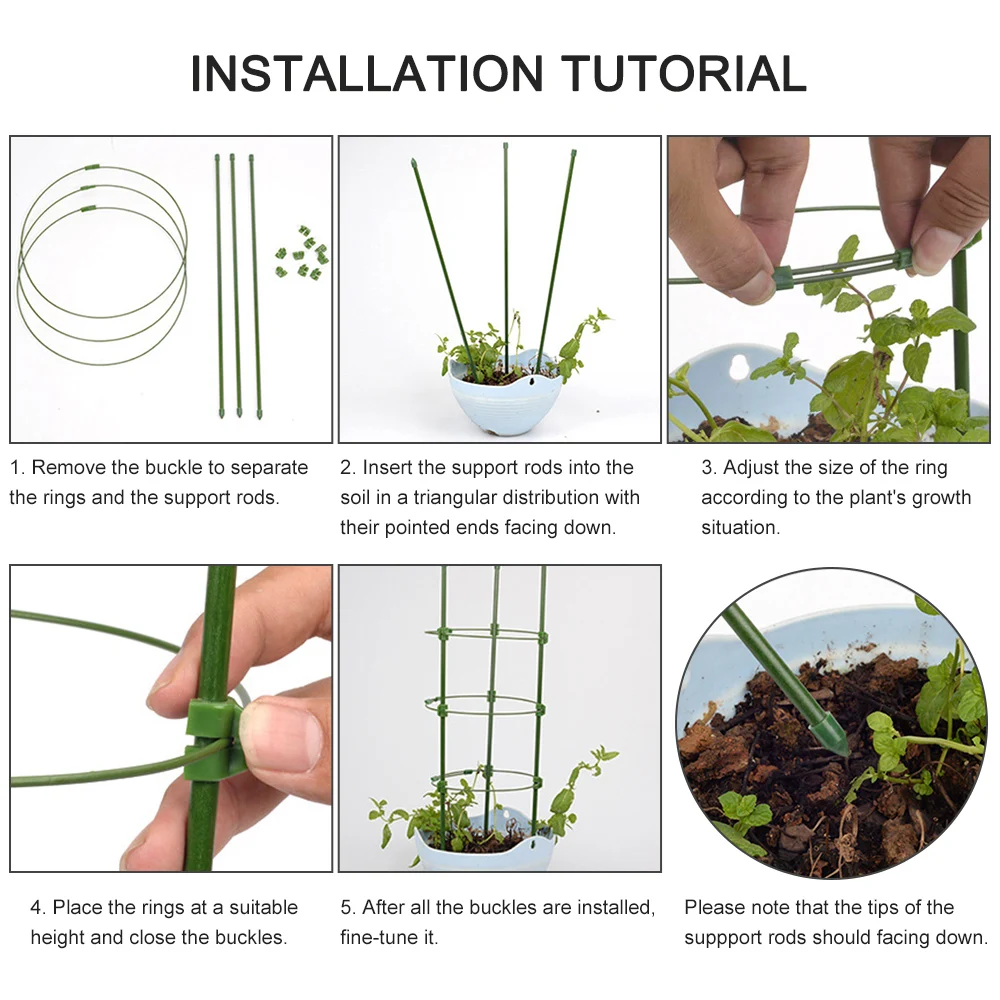 INSTALLATION TUTORIAL

1. Remove the buckle to separate the rings and the support rods.

2. Insert the support rods into the soil in a triangular distribution with their pointed ends facing down.

3. Adjust the size of the ring according to the plant's growth situation.

4. Place the rings at a suitable height and close the buckles.

5. After all the buckles are installed, fine-tune it.

Please note that the tips of the suppport rods should facing down.