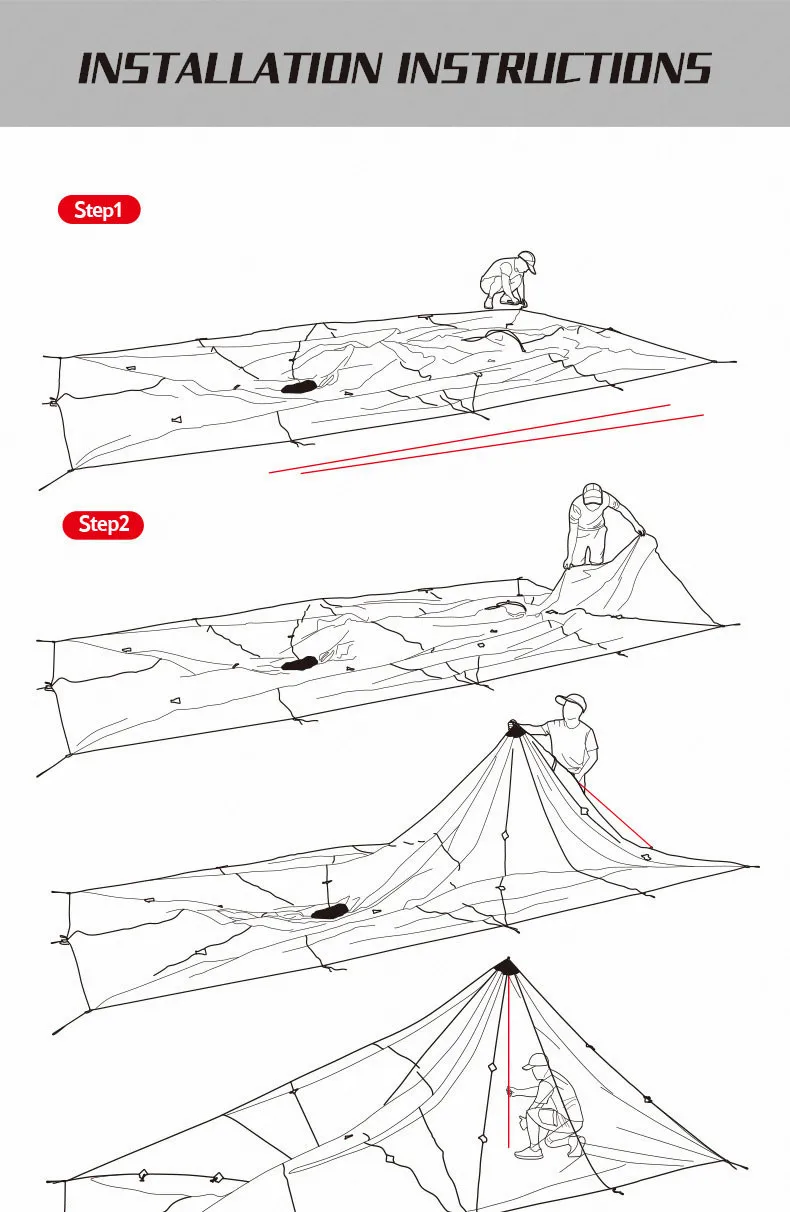 INSTALLATION INSTRUCTIONS

Step1

Step2