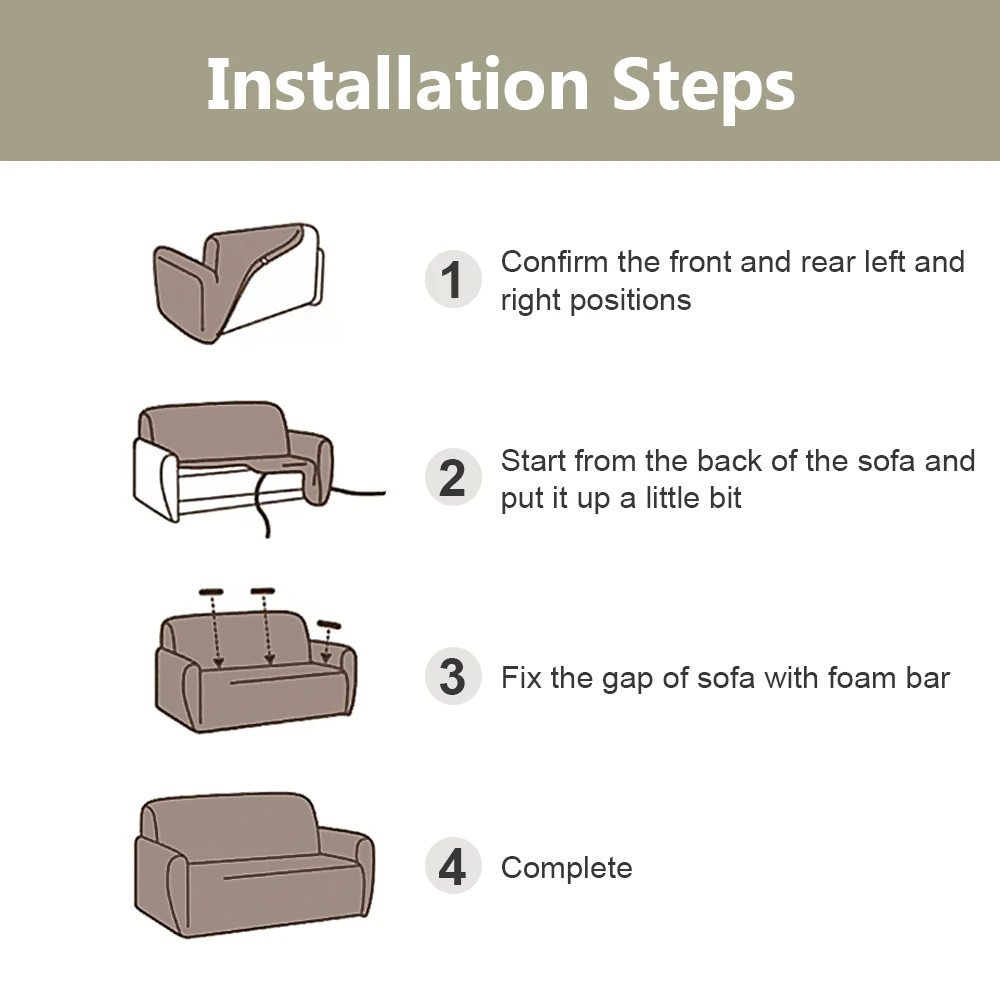 Installation Steps

1 Confirm the front and rear left and right positions

2 Start from the back of the sofa and put it up a little bit

3 Fix the gap of sofa with foam bar

4 Complete