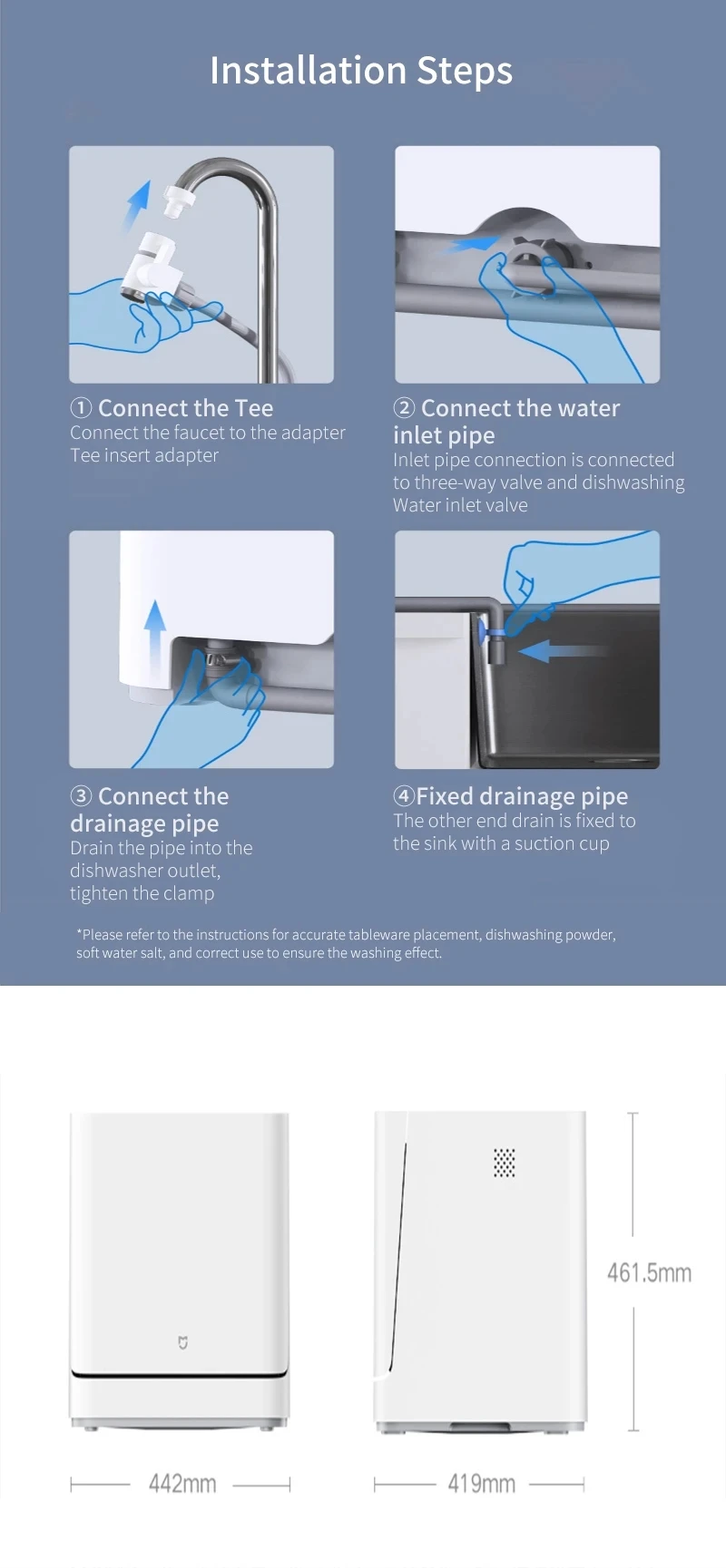 Installation Steps

① Connect the Tee
Connect the faucet to the adapter Tee insert adapter

② Connect the water inlet pipe
Inlet pipe connection is connected to three-way valve and dishwashing Water inlet valve

③ Connect the drainage pipe
Drain the pipe into the dishwasher outlet, tighten the clamp

④Fixed drainage pipe
The other end drain is fixed to the sink with a suction cup

*Please refer to the instructions for accurate tableware placement, dishwashing powder, soft water salt, and correct use to ensure the washing effect.

461.5mm

442mm

419mm