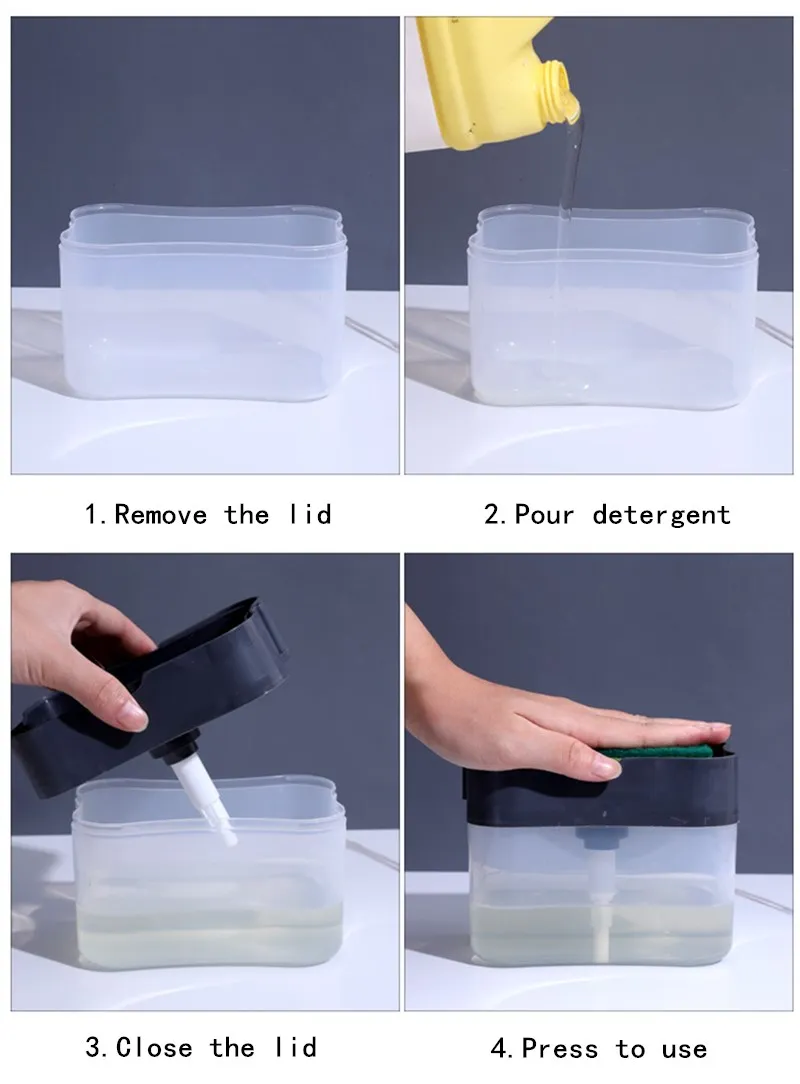 1.Remove the lid

2.Pour detergent

3.Close the lid

4.Press to use