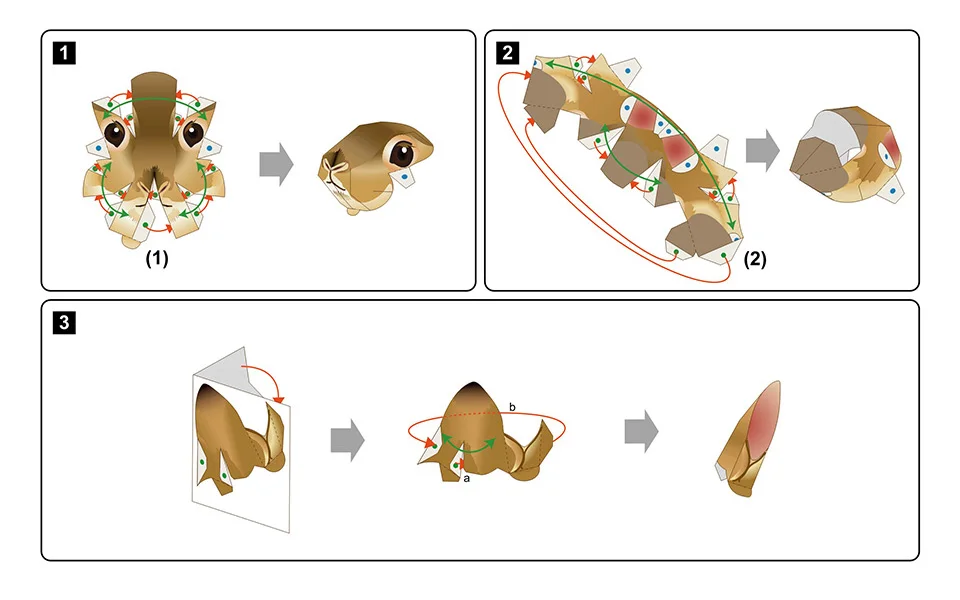 1

(1)

2

(2)

3

b

a