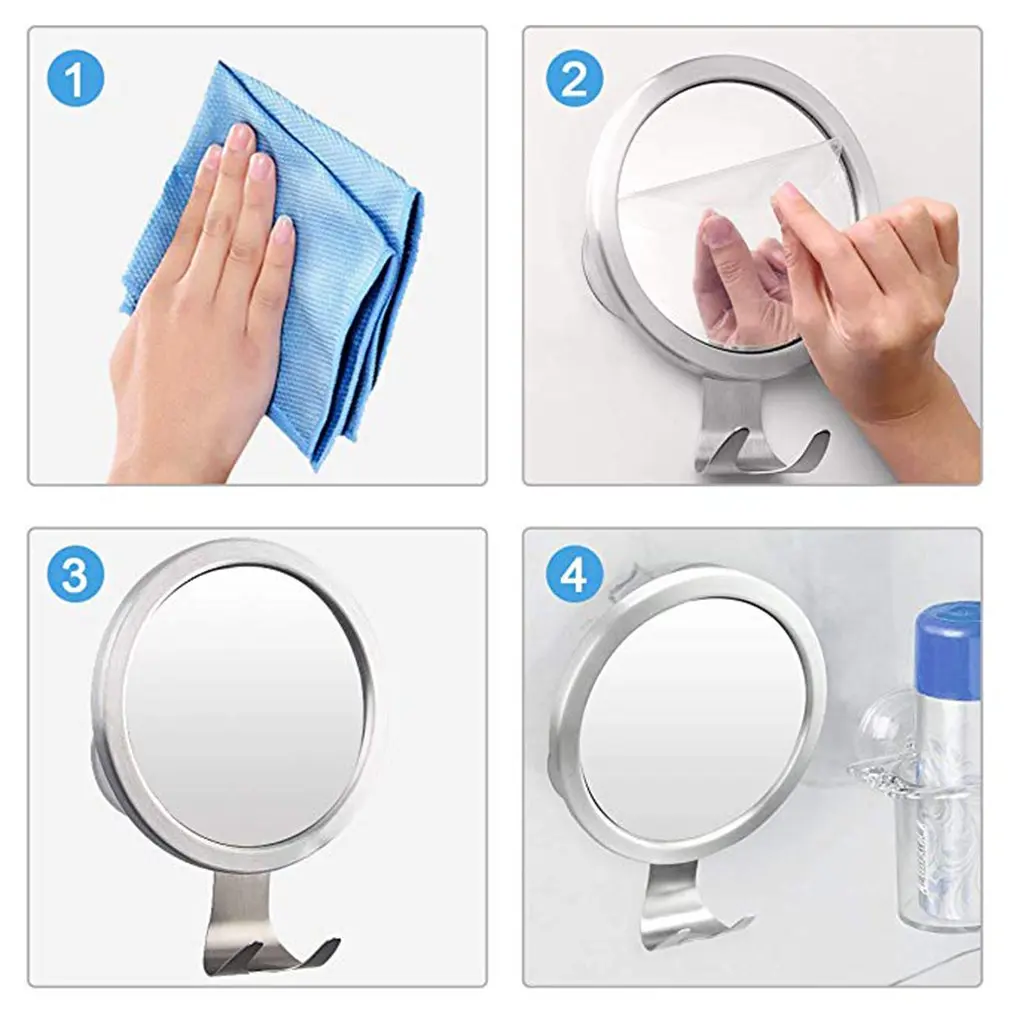 1

2

3

4