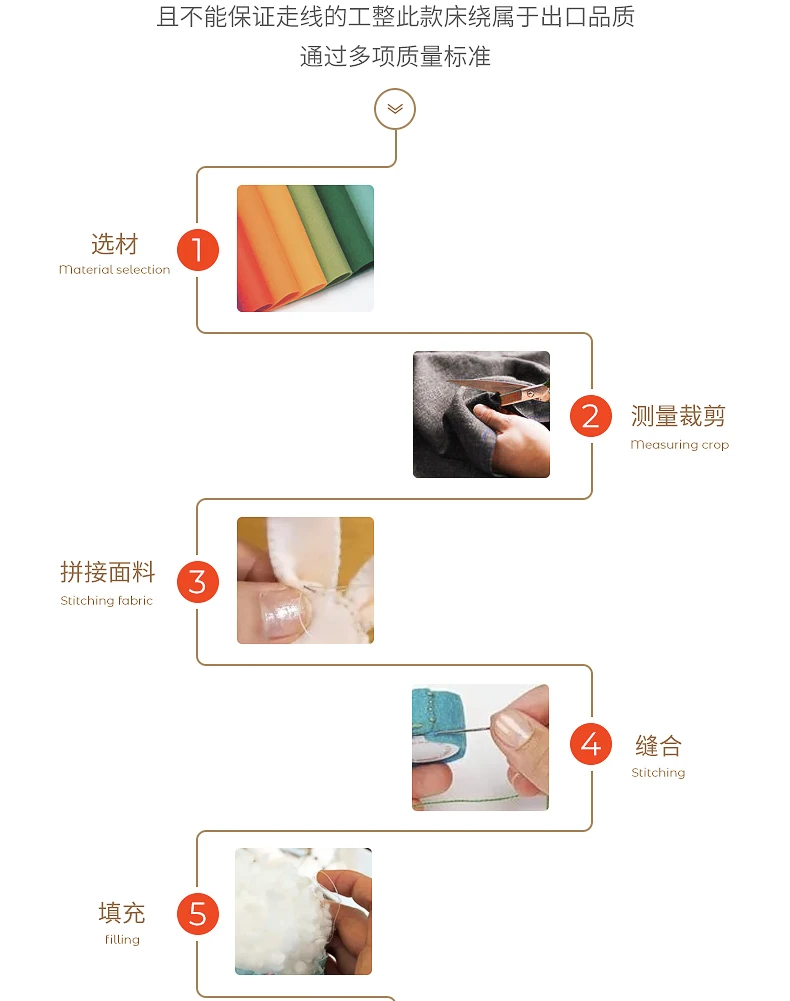 且不能保证走线的工整此款床绕属于出口品质
通过多项质量标准

选材
Material selection
1

2
测量裁剪
Measuring crop

拼接面料
Stitching fabric
3

4
缝合
Stitching

填充
filling
5