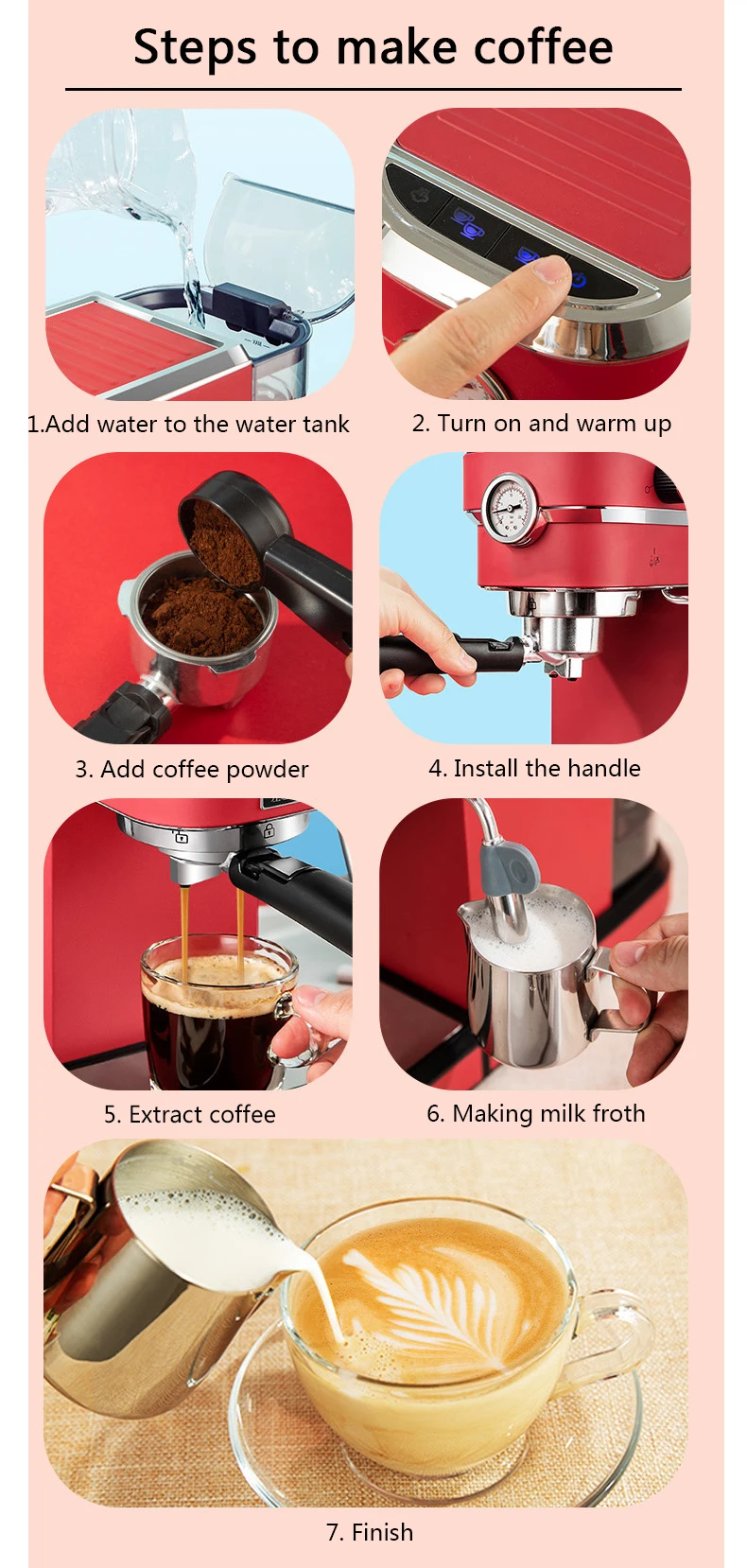 Steps to make coffee

1.Add water to the water tank

2. Turn on and warm up

3. Add coffee powder

4. Install the handle

5. Extract coffee

6. Making milk froth

7. Finish