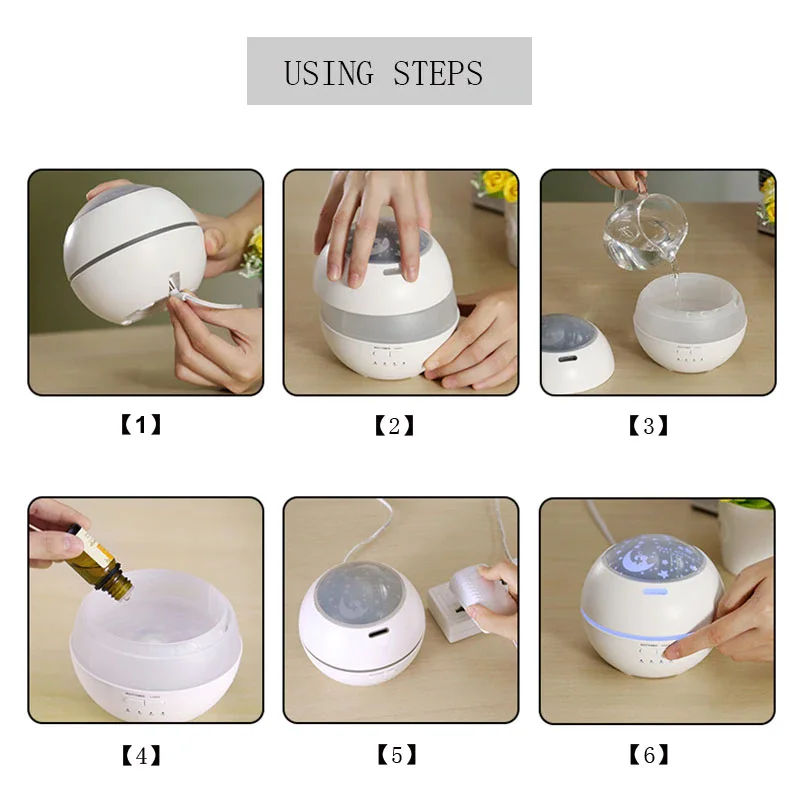 USING STEPS

【1】

【2】

【3】

【4】

【5】

【6】