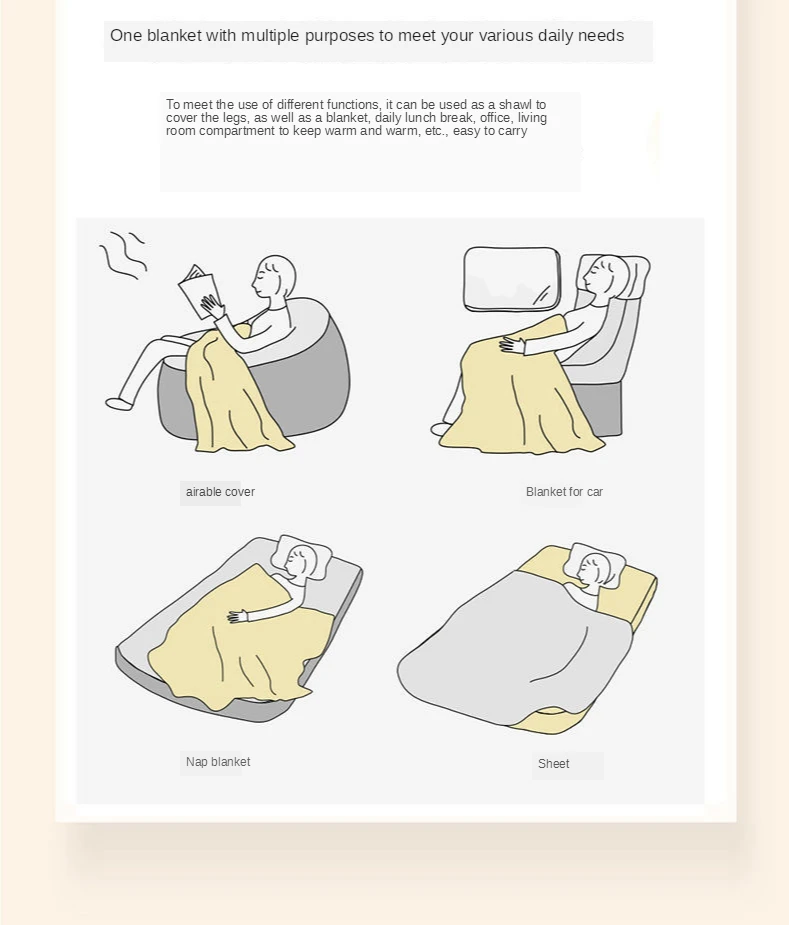 One blanket with multiple purposes to meet your various daily needs

To meet the use of different functions, it can be used as a shawl to cover the legs, as well as a blanket, daily lunch break, office, living room compartment to keep warm and warm, etc., easy to carry

airable cover

Blanket for car

Nap blanket

Sheet