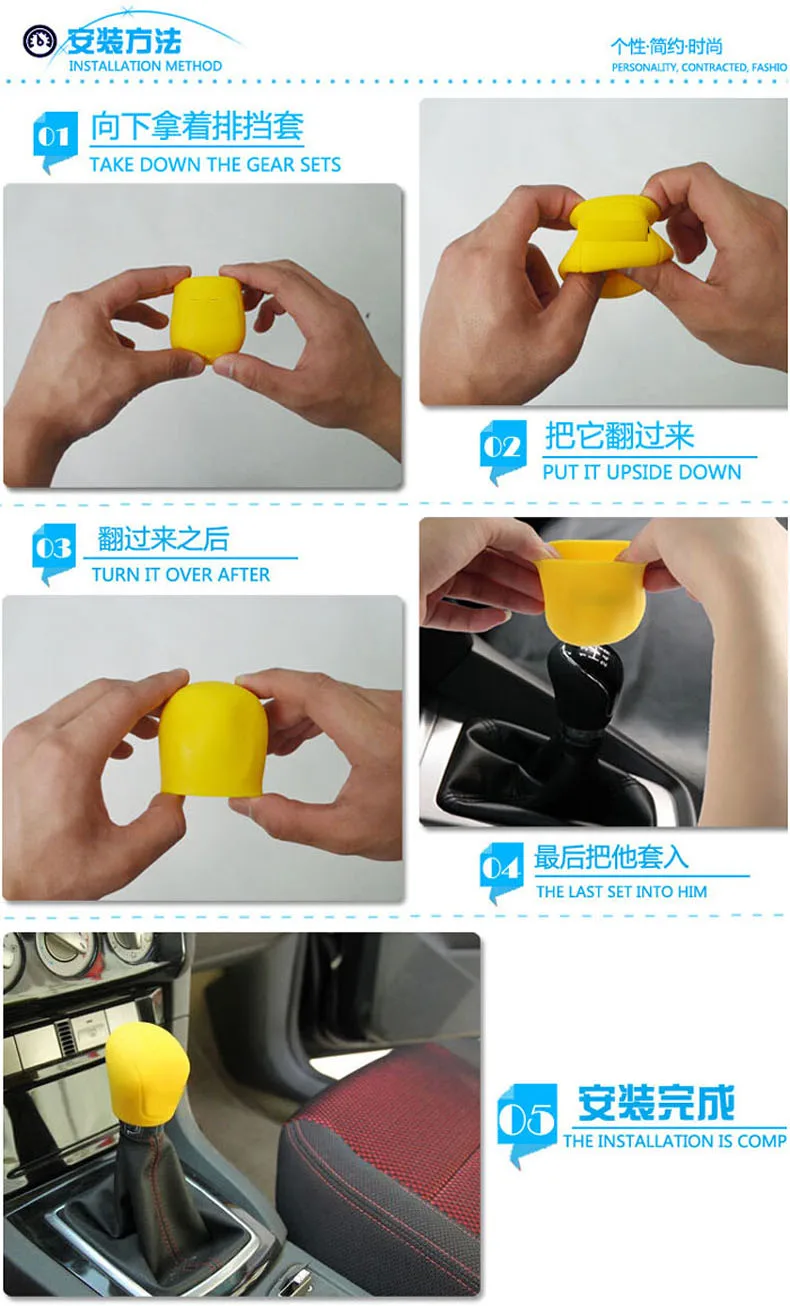 安装方法
INSTALLATION METHOD

个性·简约·时尚
PERSONALITY, CONTRACTED, FASHIO

01 向下拿着排挡套
TAKE DOWN THE GEAR SETS

02 把它翻过来
PUT IT UPSIDE DOWN

03 翻过来之后
TURN IT OVER AFTER

04 最后把他套入
THE LAST SET INTO HIM

05 安装完成
THE INSTALLATION IS COMP